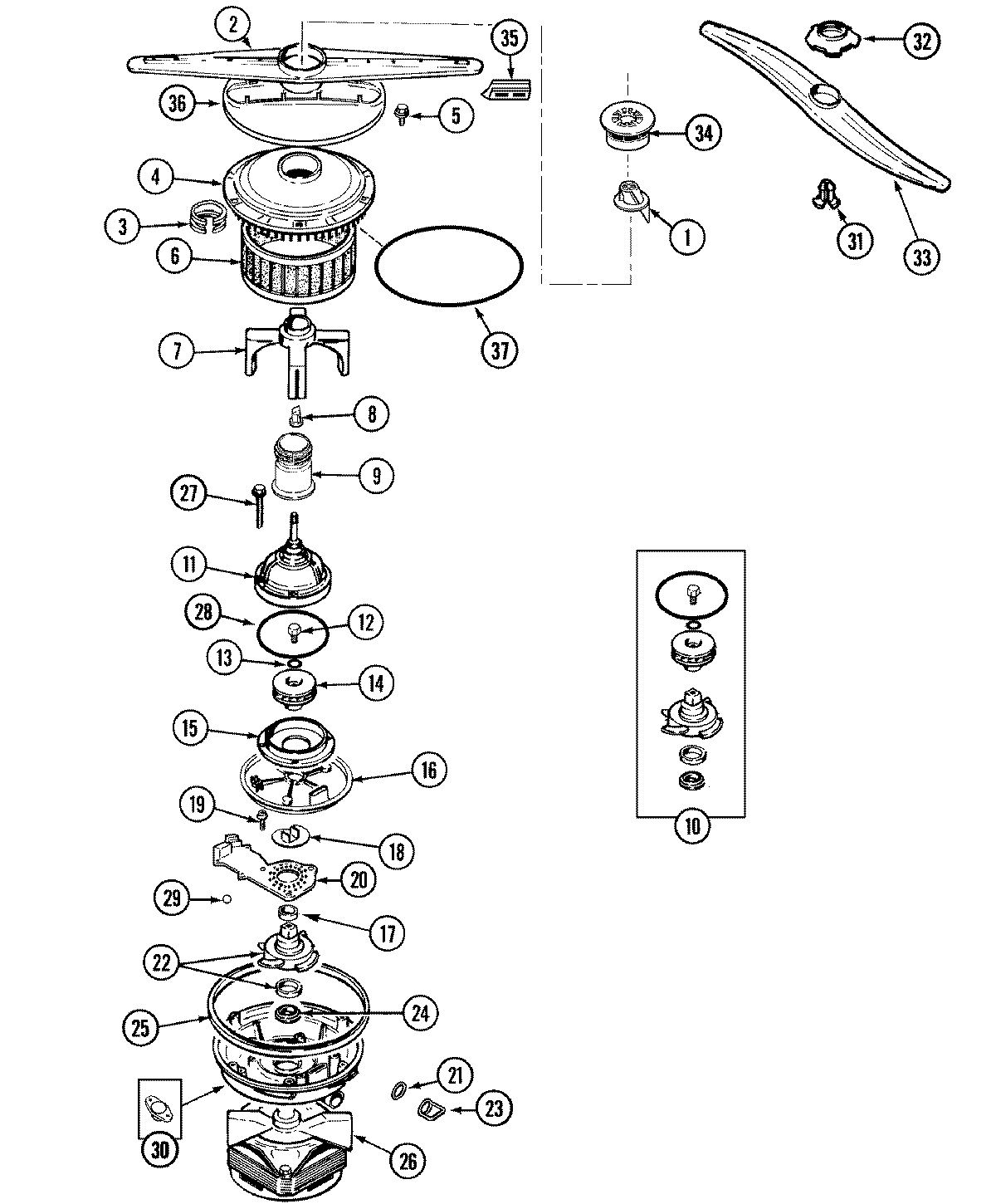 2
35
32
36
5
34
4
3
1
31
33
6
37
7
8
9
27
11
28
12
13
14
15
16
19
18
20
29
17
22
24
25
21
23
30
26
10