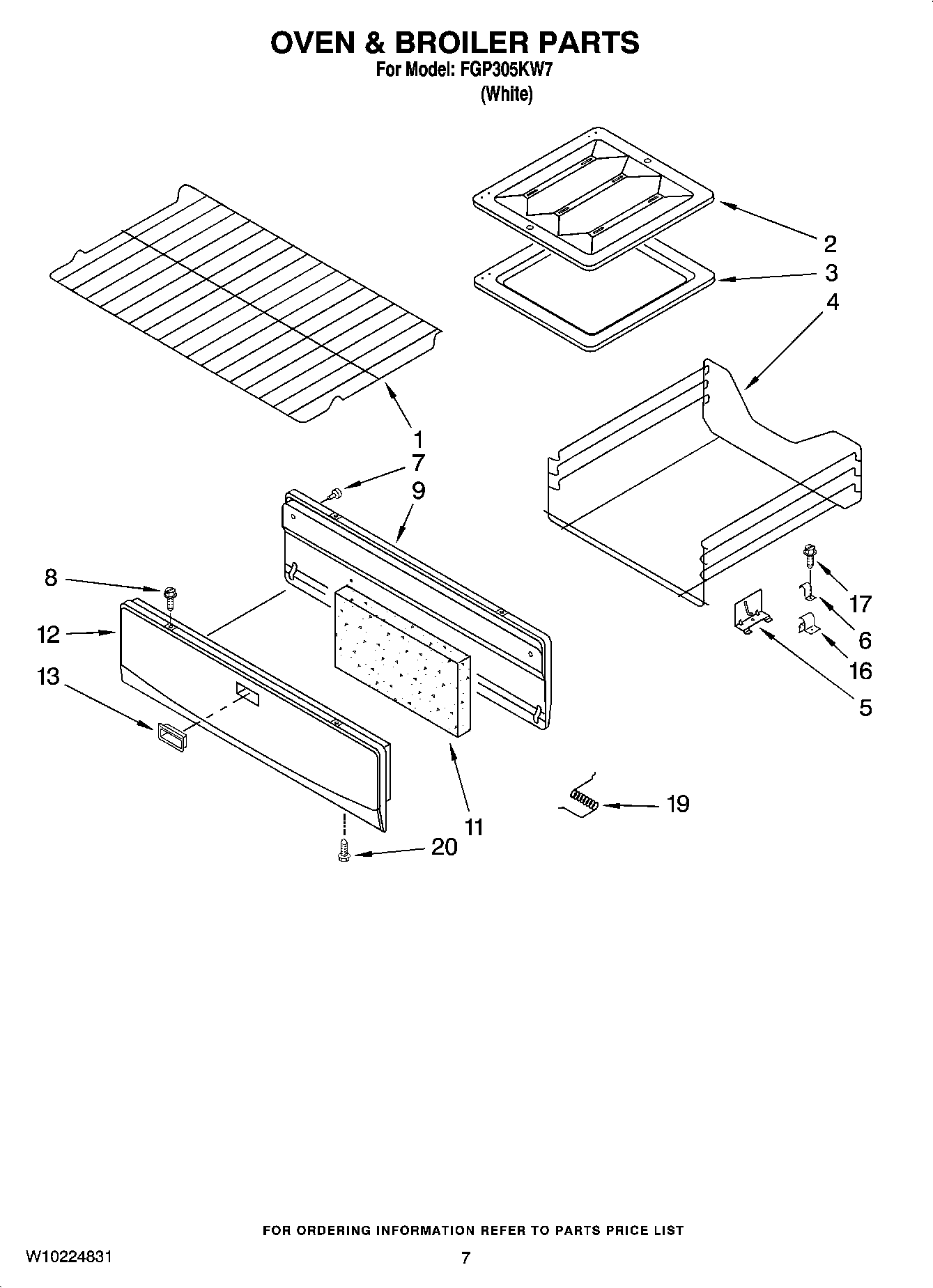 OVEN & BROILER PARTS
For Model: FGP305KW7
(White)

2
3
4
1
7
9
8
12
13
17
6
16
5
11
19
20

FOR ORDERING INFORMATION REFER TO PARTS PRICE LIST

W10224831

7