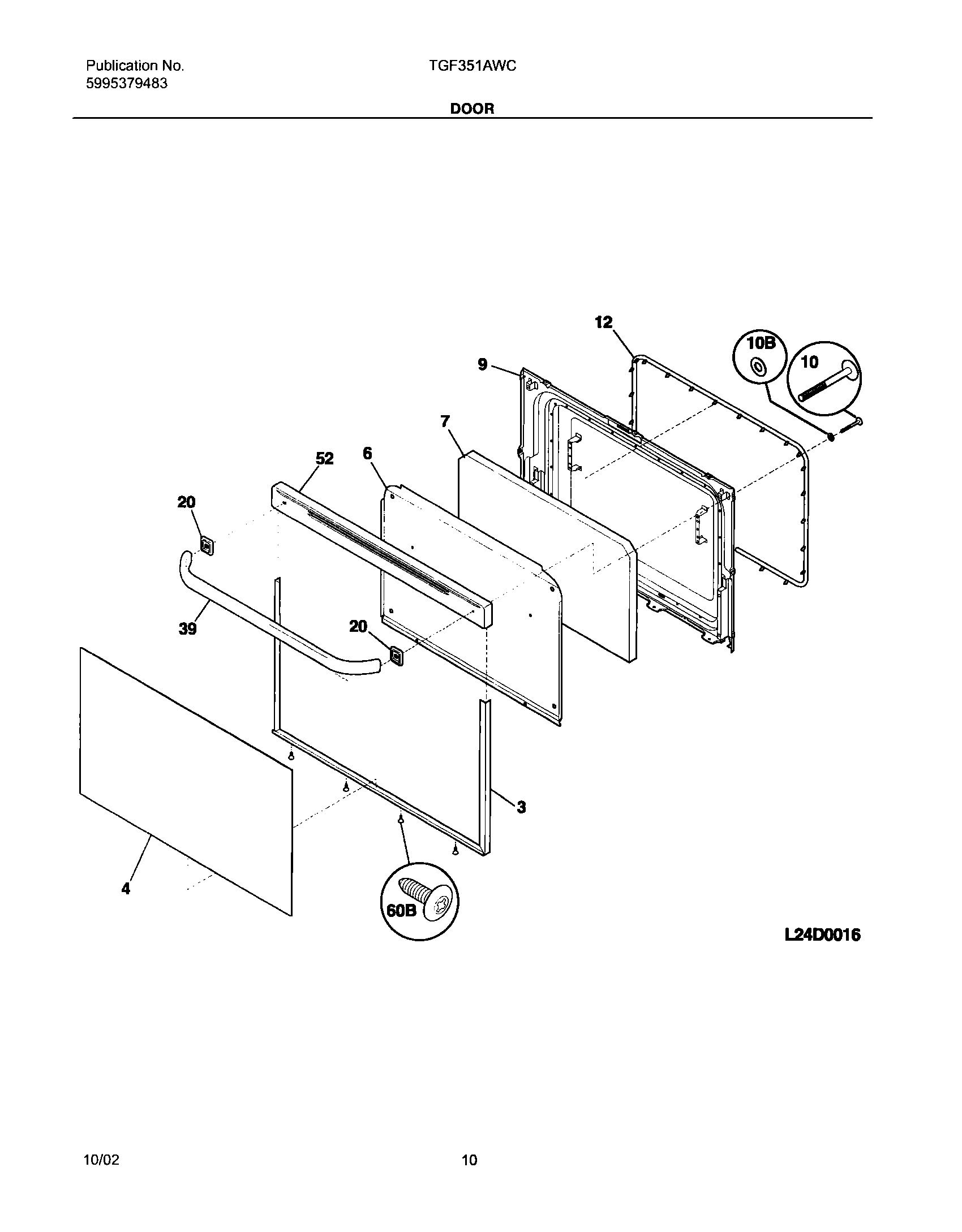 Publication No.
5995379483

TGF351AWC

DOOR

12

10B

10

9

7

52

6

20

39

20

3

4

60B

L24D0016

10/02

10