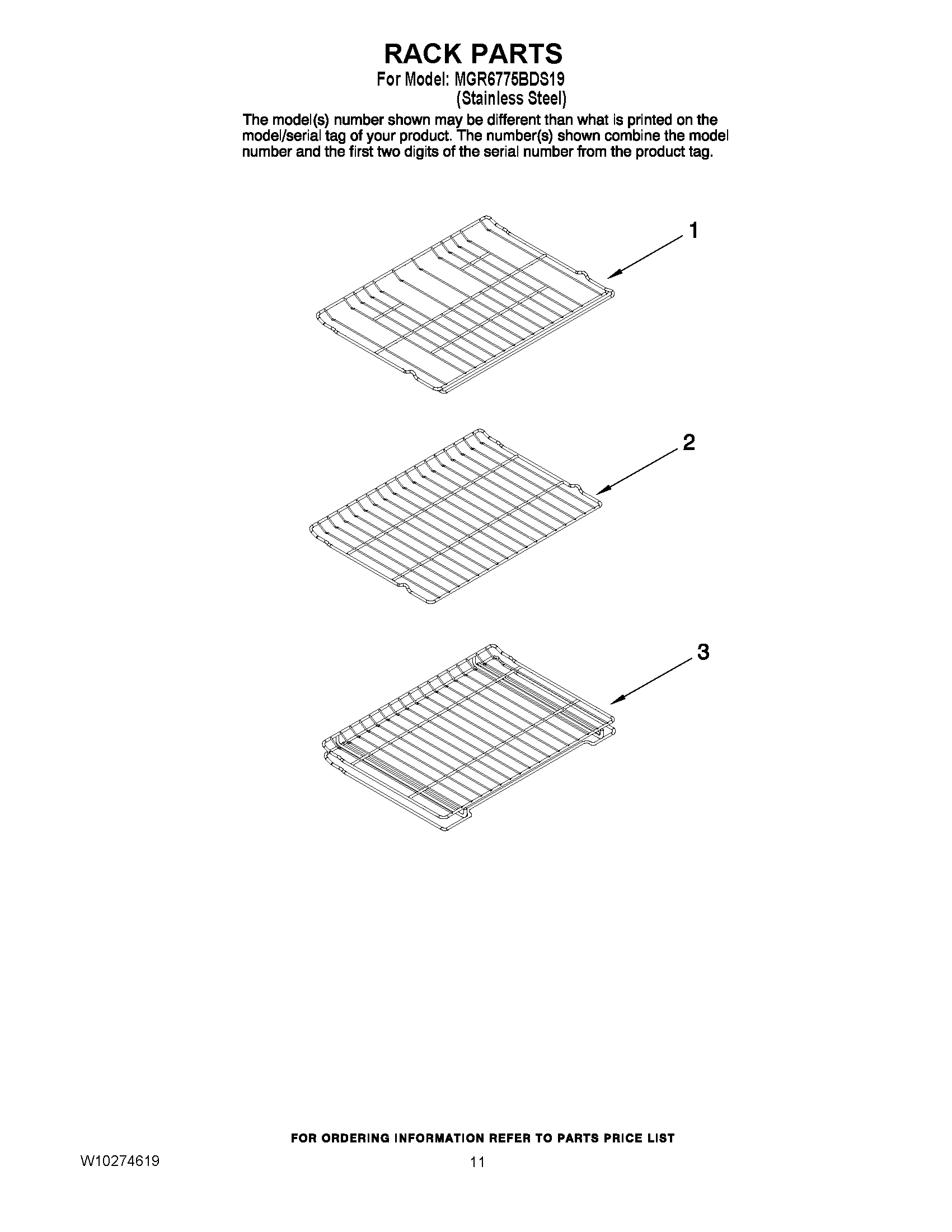 RACK PARTS
For Model: MGR6775BDS19
(Stainless Steel)

The model(s) number shown may be different than what is printed on the model/serial tag of your product. The number(s) shown combine the model number and the first two digits of the serial number from the product tag.

1

2

3

FOR ORDERING INFORMATION REFER TO PARTS PRICE LIST

W10274619

11