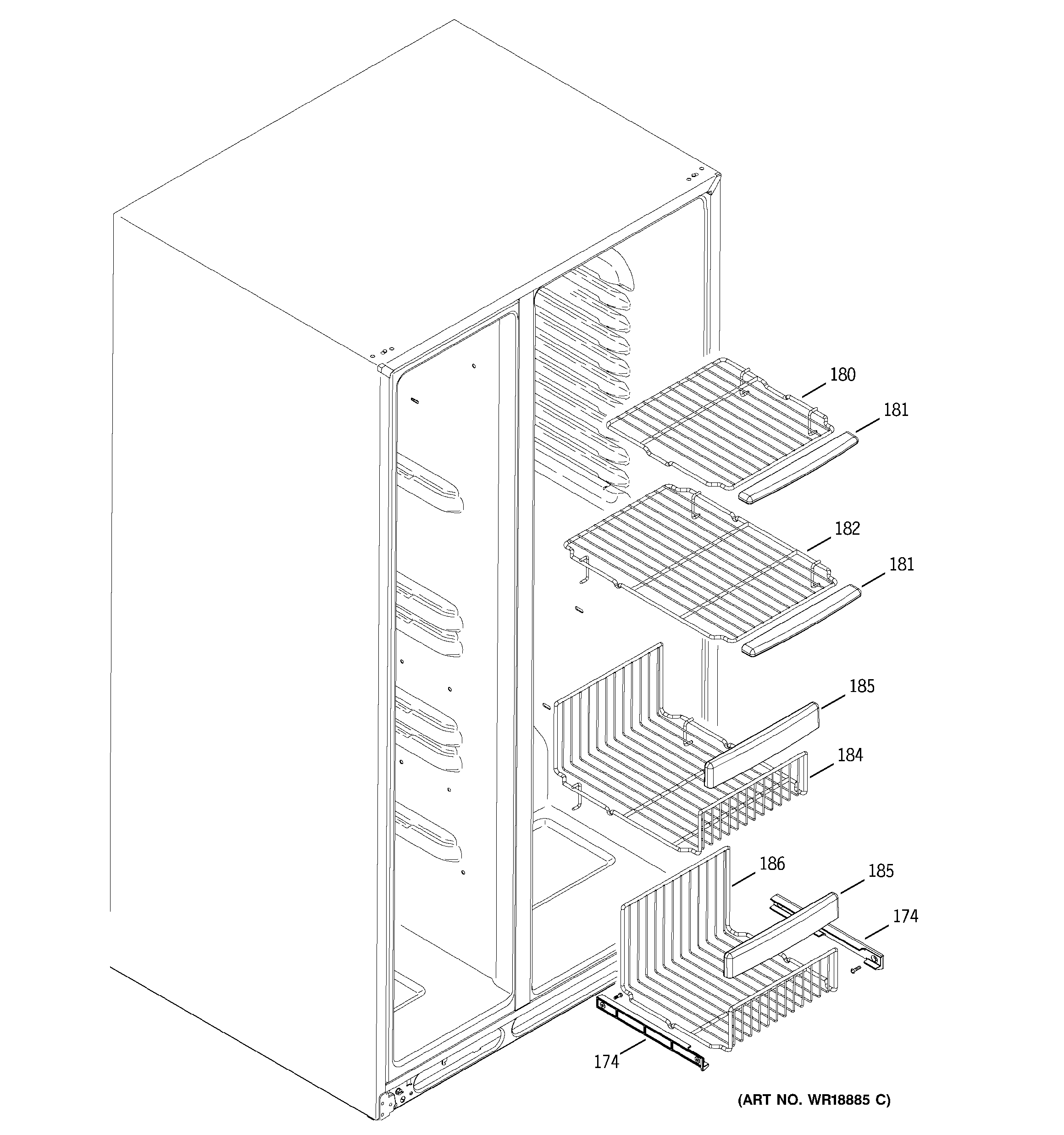 180
181
182
181
185
184
186
185
174
174
(ART NO. WR18885 C)