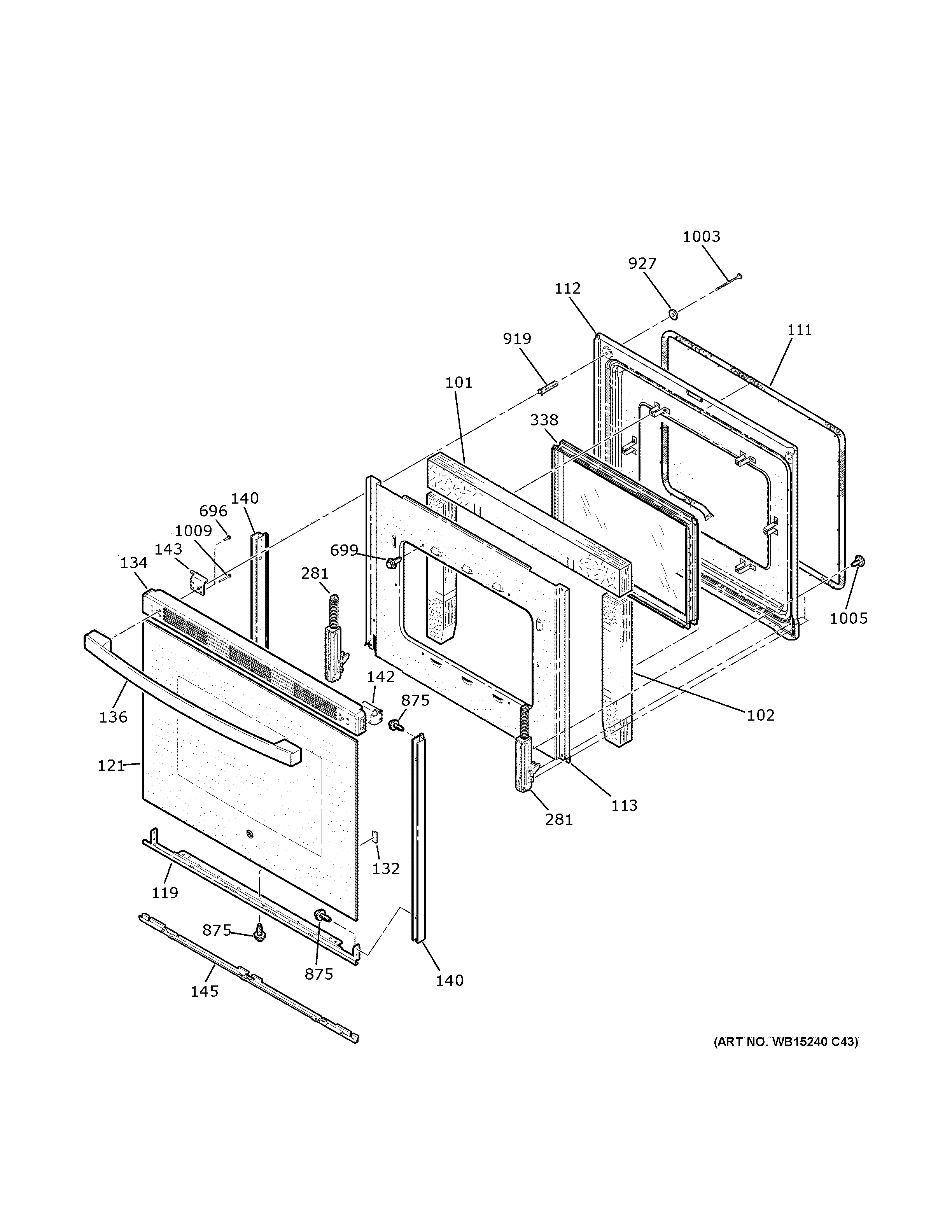 1003
927
112
111
919
101
338
140
696
1009
143
134
699
281
1005
142
875
136
102
121
113
281
132
119
875
875
140
145
(ART NO. WB15240 C43)