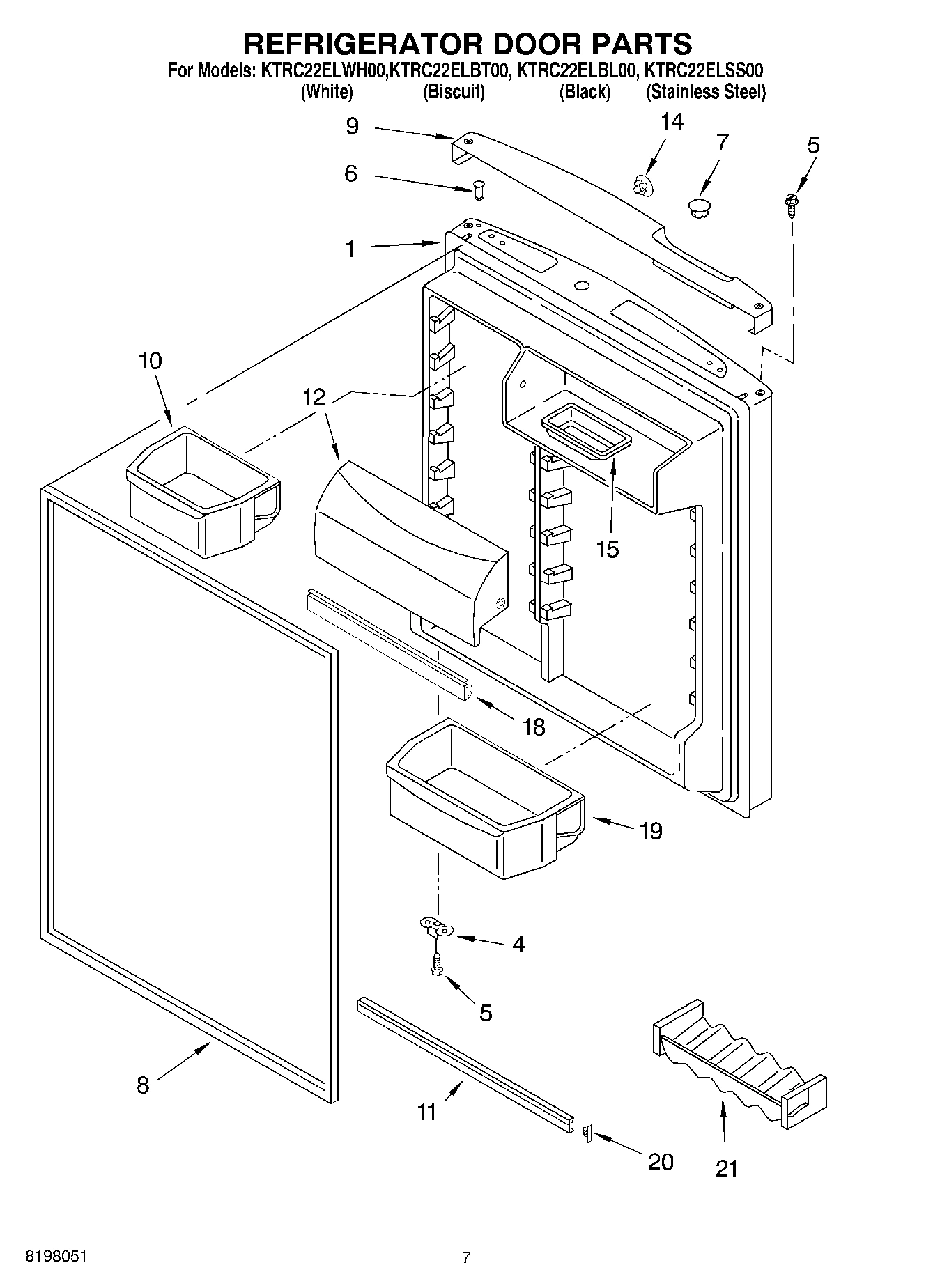 REFRIGERATOR DOOR PARTS
For Models: KTRC22ELWH00,KTRC22ELBT00, KTRC22ELBL00, KTRC22ELSS00
(White) (Biscuit) (Black) (Stainless Steel)

9
14
7
5
6
1
10
12
15
18
19
4
5
8
11
20
21

8198051
7