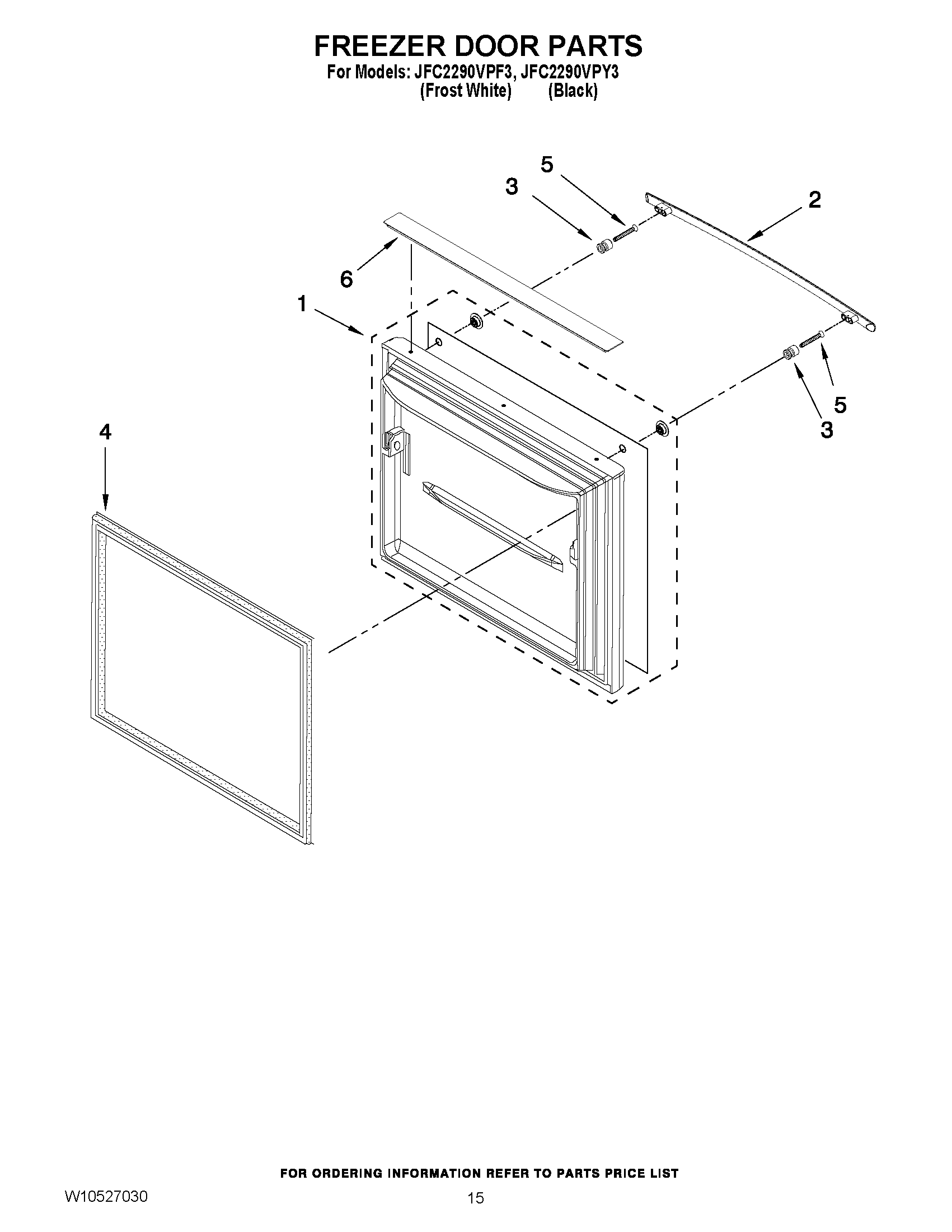 FREEZER DOOR PARTS
For Models: JFC2290VPF3, JFC2290VPY3
(Frost White) (Black)

5
3
2
6
1
5
3
4

FOR ORDERING INFORMATION REFER TO PARTS PRICE LIST
W10527030
15