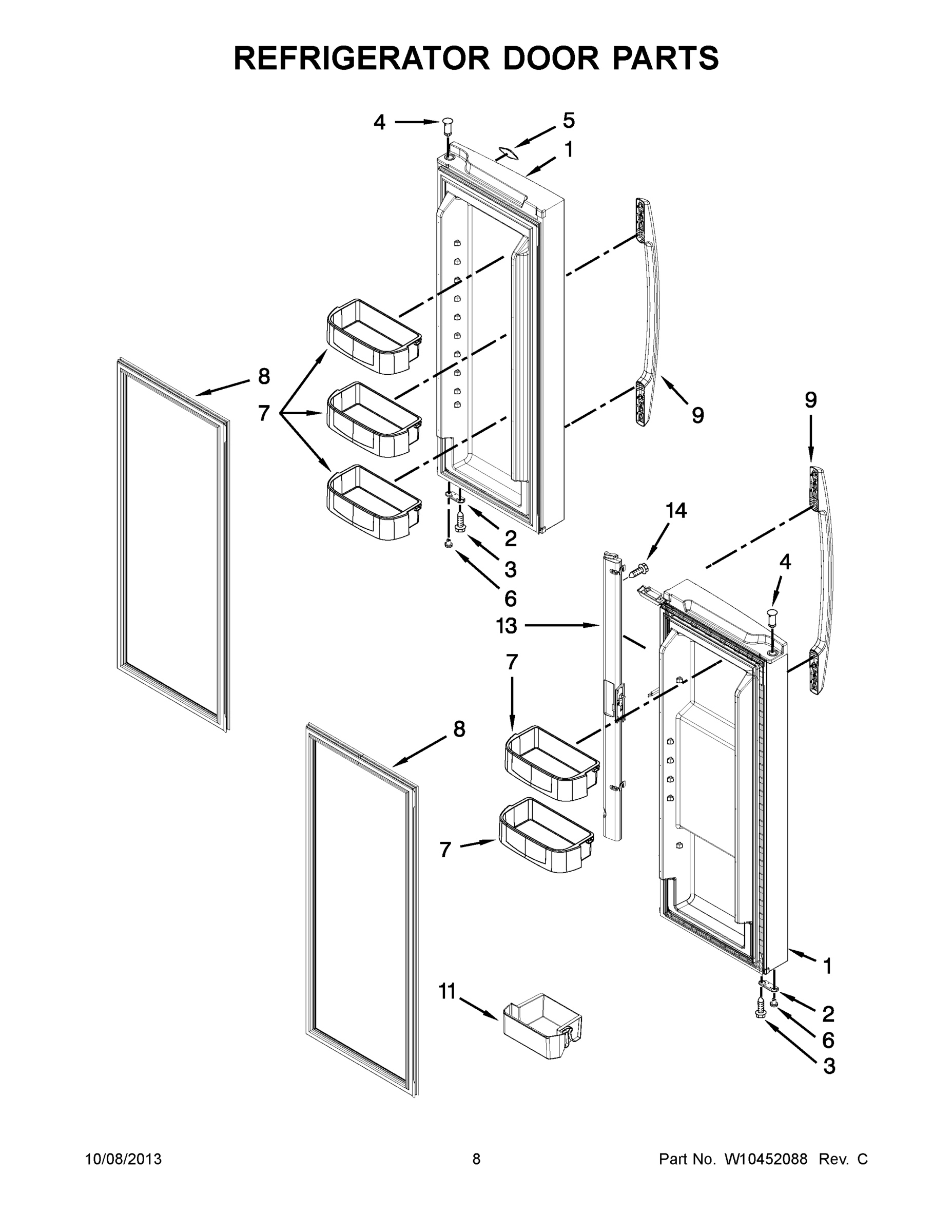 REFRIGERATOR DOOR PARTS

4
5
1
8
7
9
9
2
3
6
14
4
13
7
8
7
1
11
2
6
3

10/08/2013
8
Part No. W10452088 Rev. C