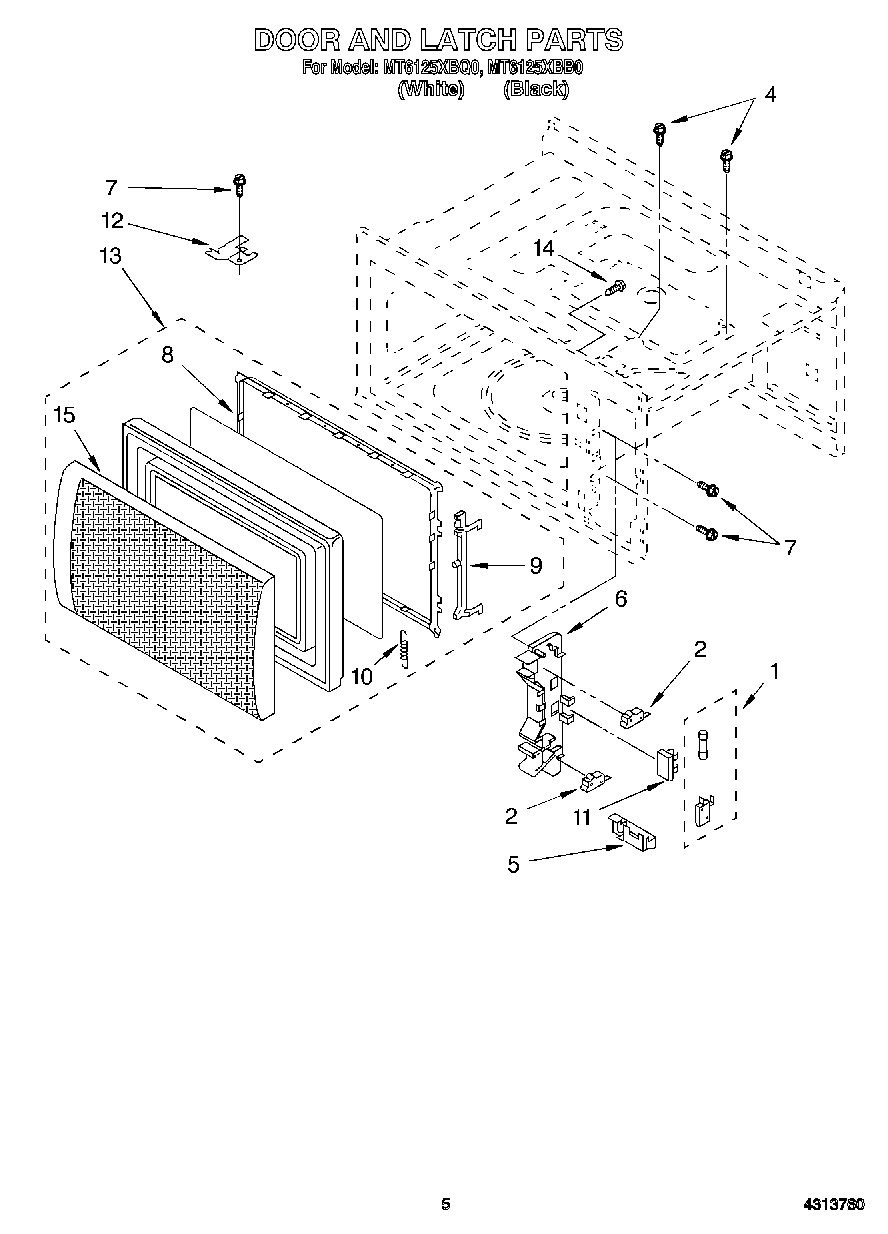 DOOR AND LATCH PARTS
For Model: MT6125XBQ0, MT6125XBB0
(White) (Black)

4
7
12
13
14
8
15
7
9
6
10
2
1
2
11
5

5
4313780