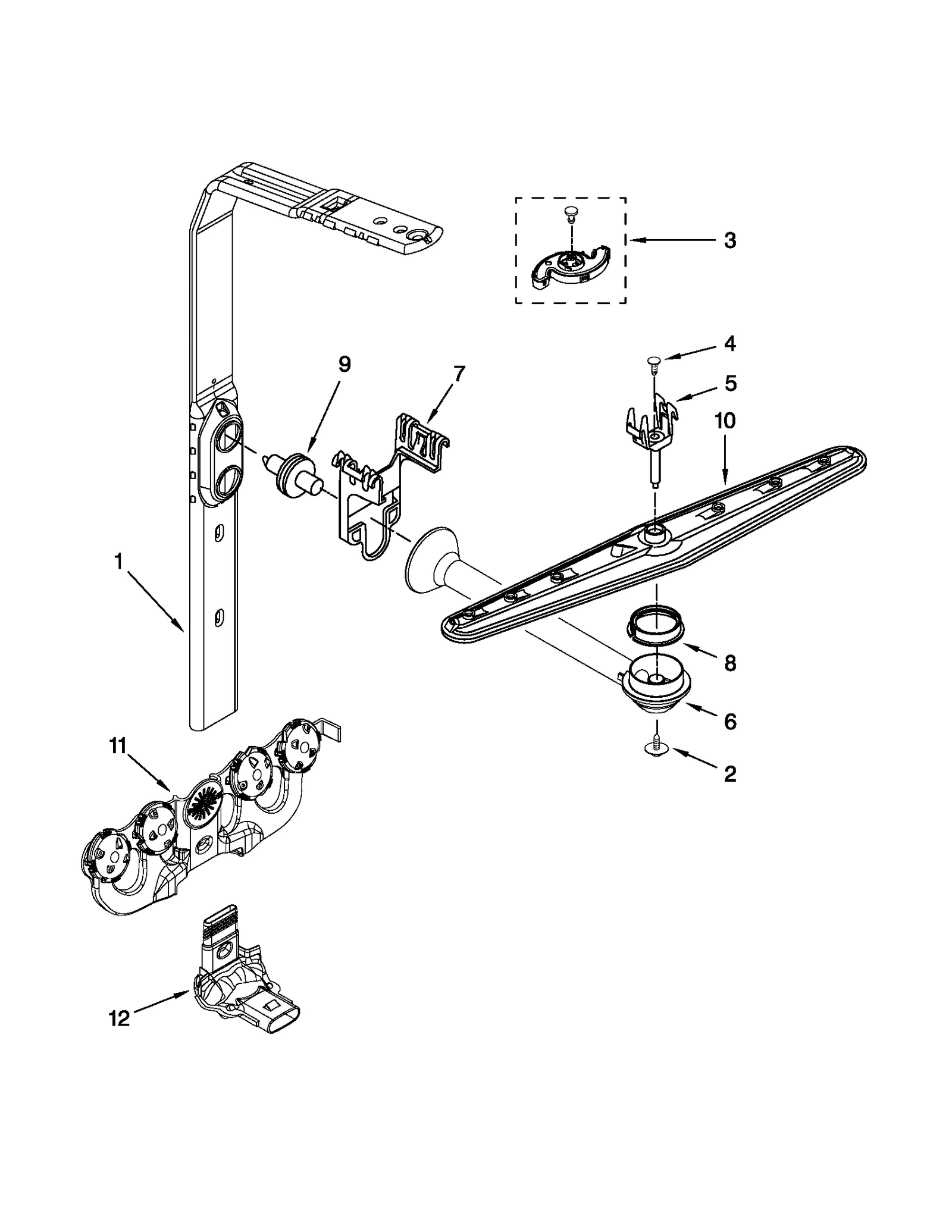 3

4

9

7

5

10

1

8

6

11

2

12