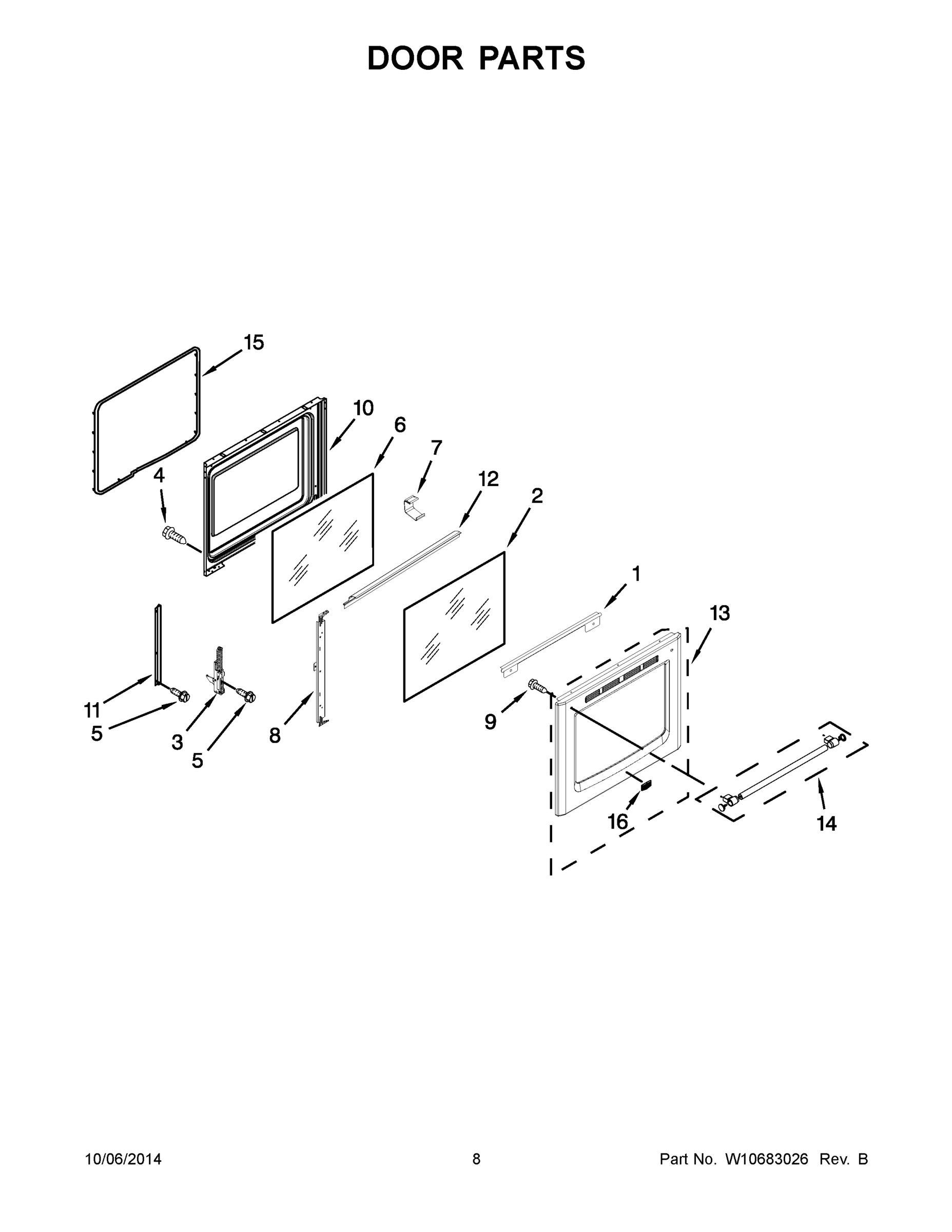 DOOR PARTS

15
10
6
7
12
2
4
1
13
11
5
3
5
8
9
16
14

10/06/2014
8
Part No. W10683026 Rev. B