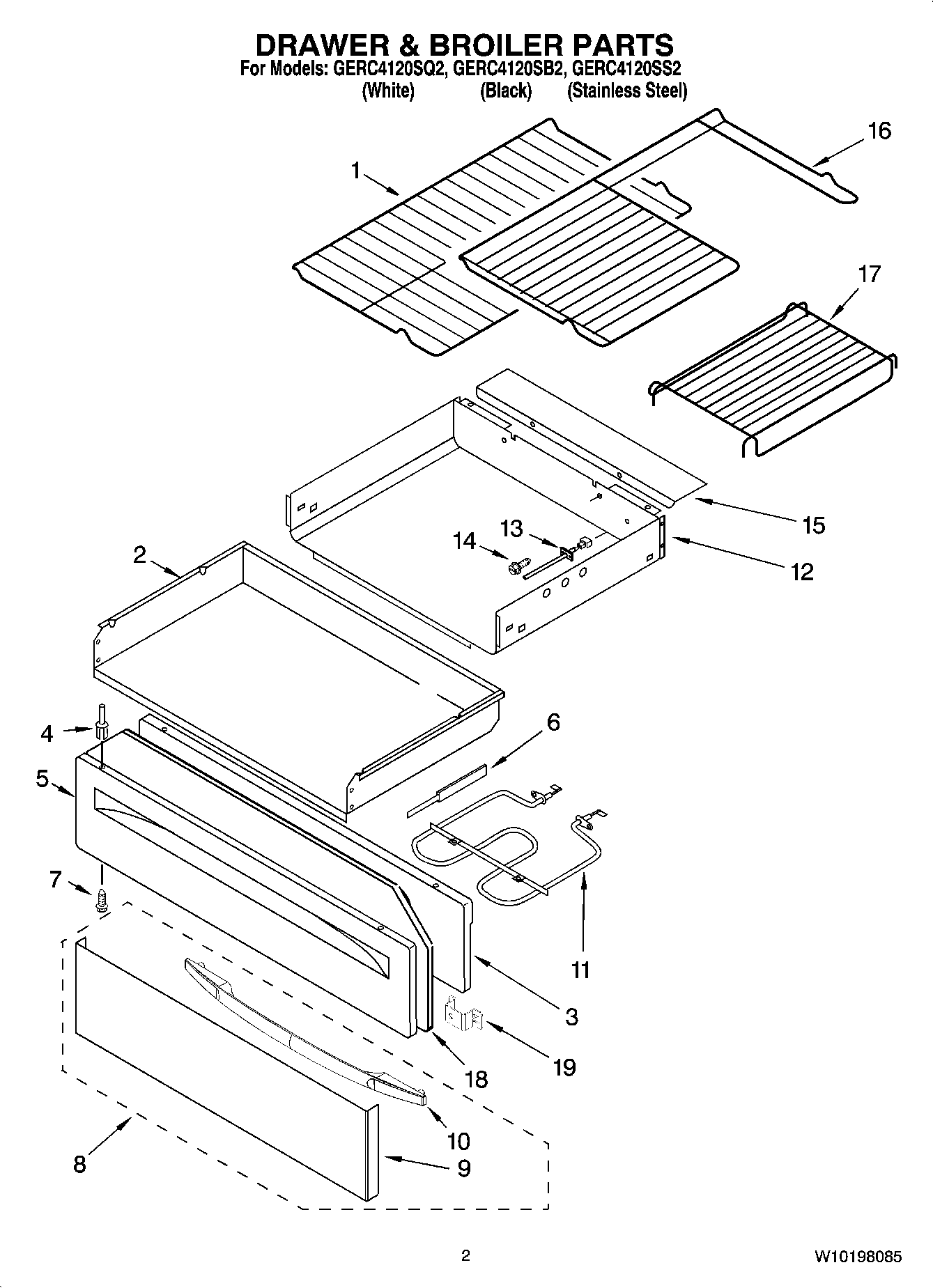 DRAWER & BROILER PARTS
For Models: GERC4120SQ2, GERC4120SB2, GERC4120SS2
(White) (Black) (Stainless Steel)

16
1
17
15
13
14
12
2
4
6
5
7
11
3
19
18
10
8
9

2
W10198085