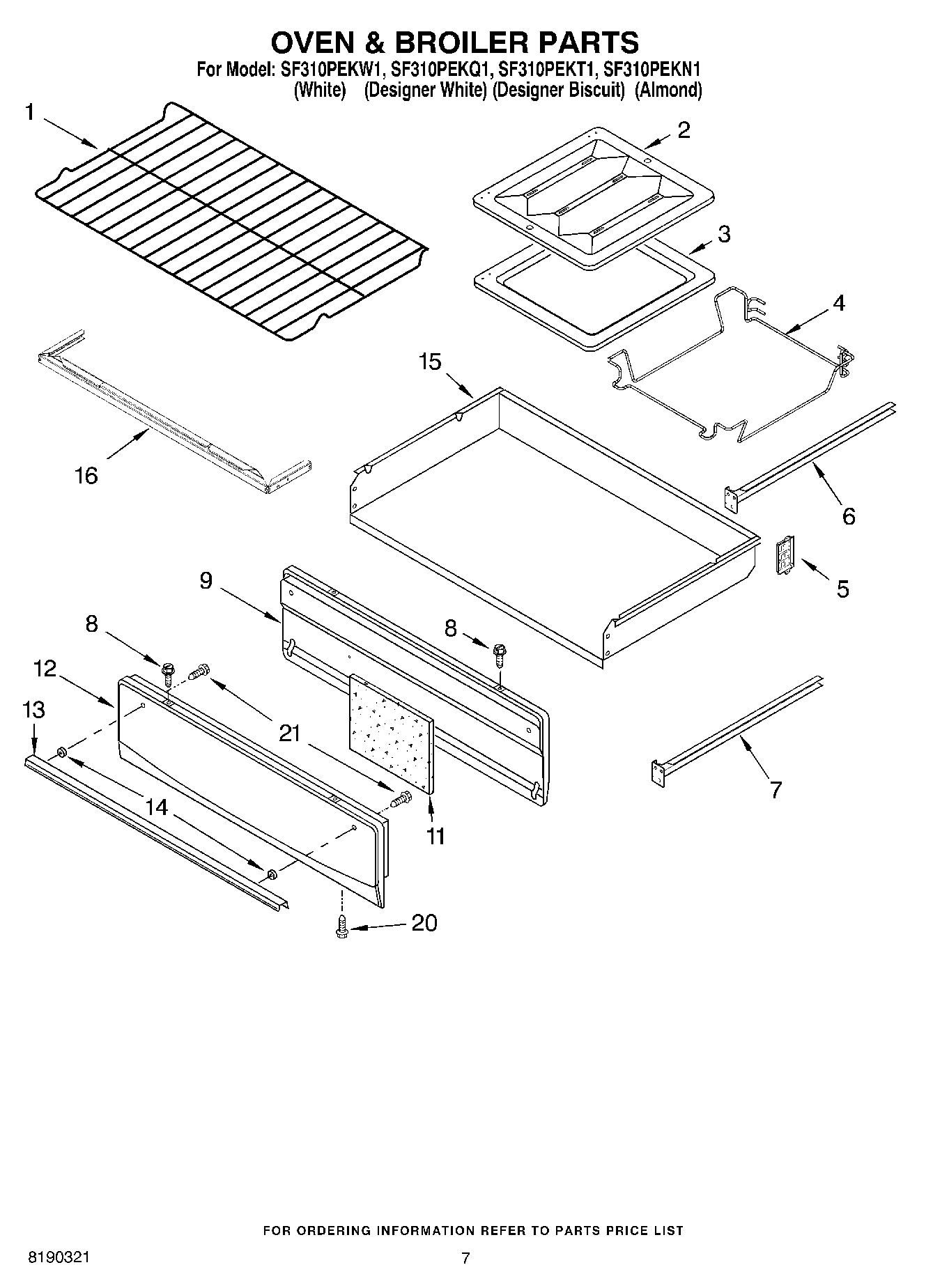 OVEN & BROILER PARTS
For Model: SF310PEKW1, SF310PEKQ1, SF310PEKT1, SF310PEKN1
(White) (Designer White) (Designer Biscuit) (Almond)

1
2
3
4
15
16
6
5
9
8
8
12
13
21
14
11
7
20

FOR ORDERING INFORMATION REFER TO PARTS PRICE LIST

8190321

7