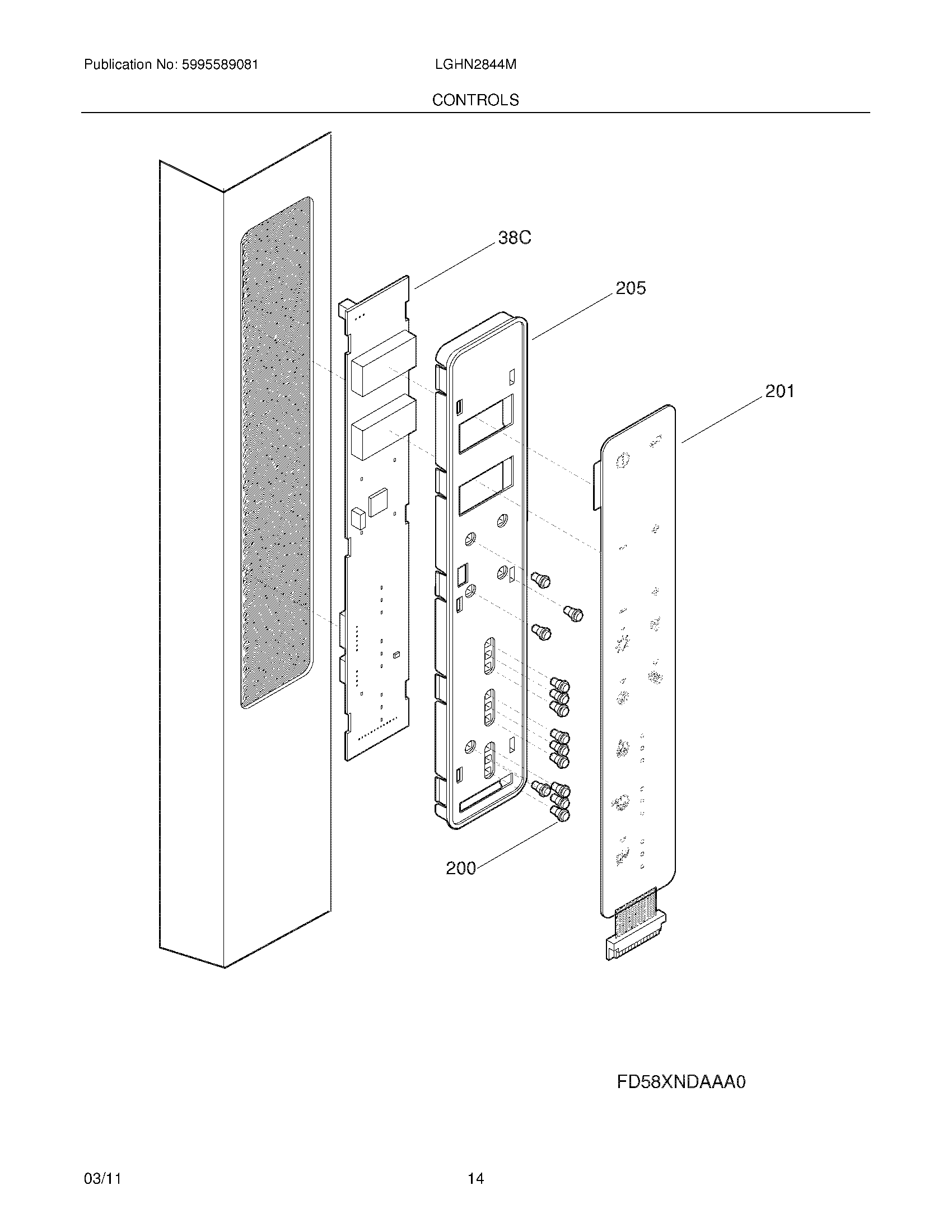 Publication No: 5995589081

LGHN2844M

CONTROLS

38C

205

201

200

FD58XNDAAA0

03/11

14