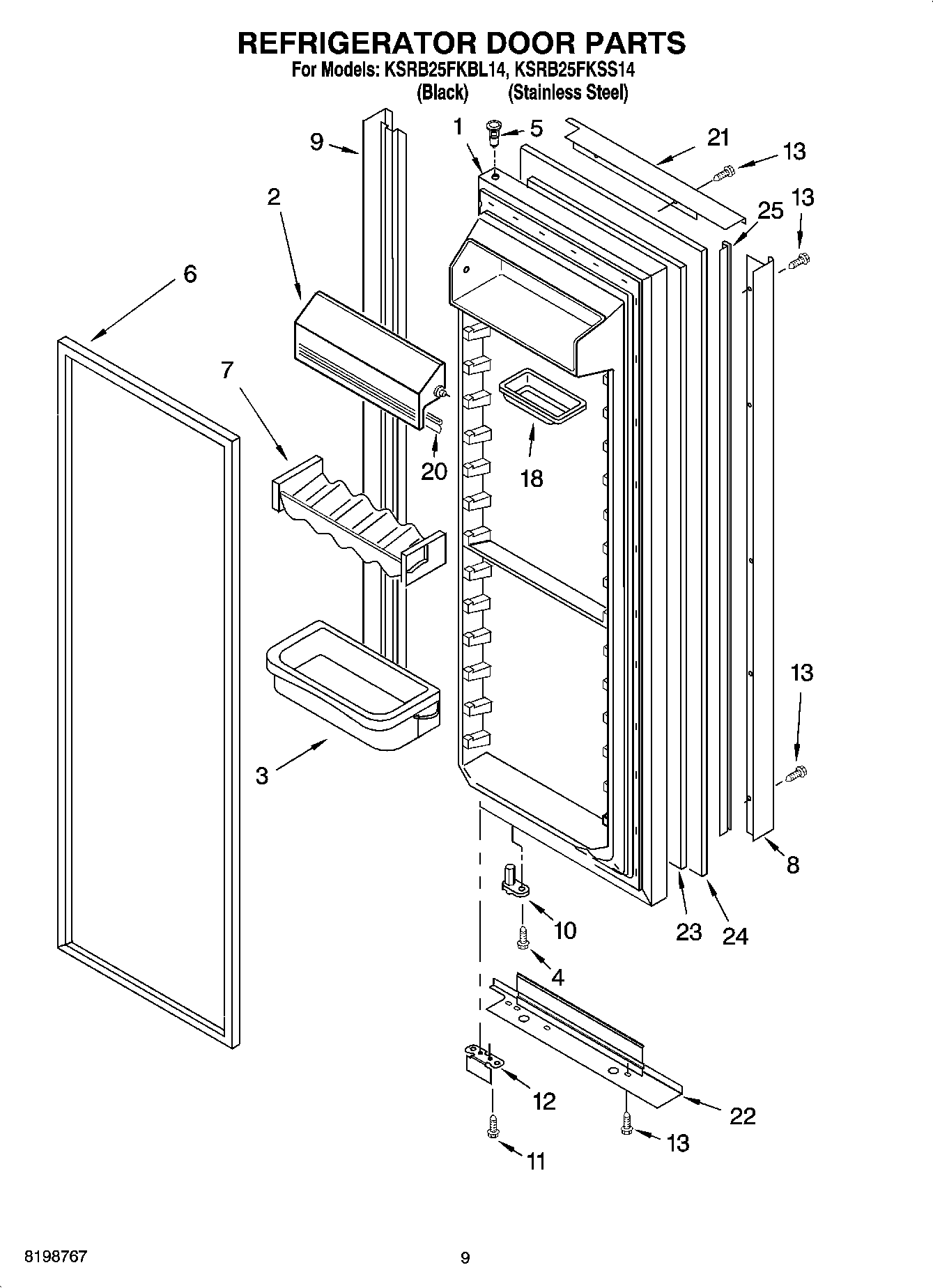 REFRIGERATOR DOOR PARTS
For Models: KSRB25FKBL14, KSRB25FKSS14
(Black) (Stainless Steel)

9
1
5
21
13
2
25
13
6
7
20
18
13
3
8
10
23
24
4
12
22
13
11

8198767
9