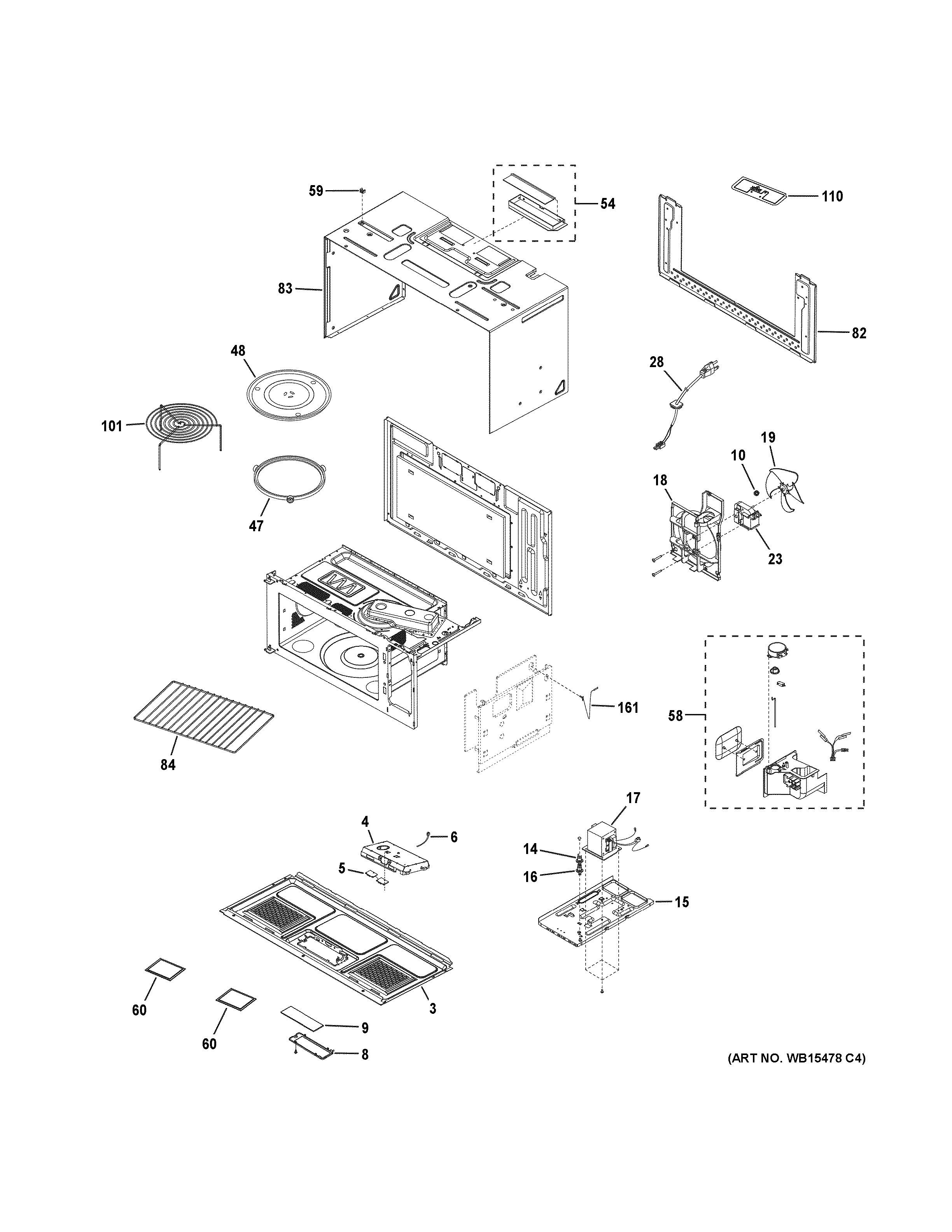 59
54
110
83
82
48
28
101
19
10
18
47
23
161
58
84
17
4
6
14
5
16
15
60
3
60
9
8
(ART NO. WB15478 C4)