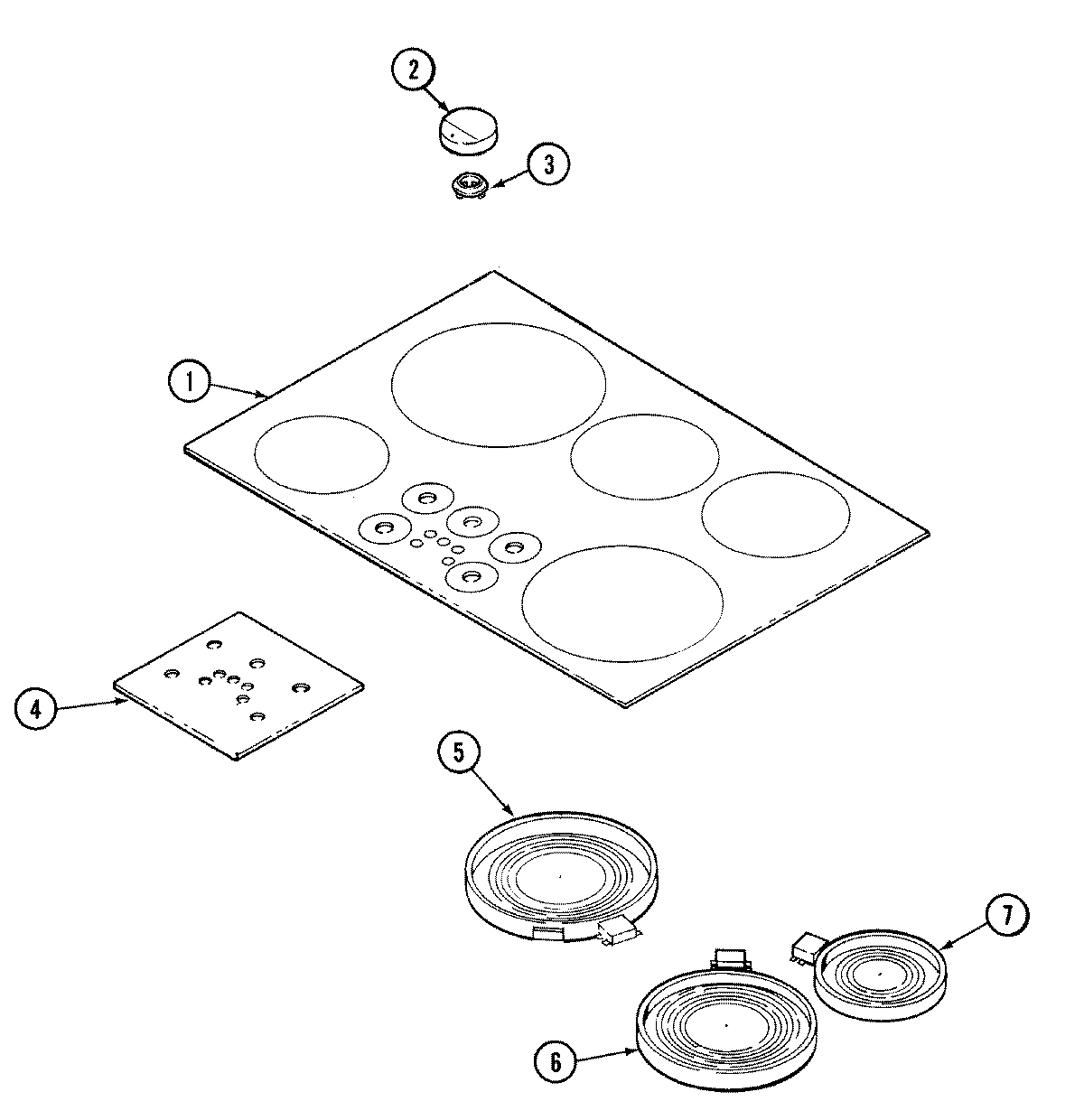 2
3
1
4
5
7
6