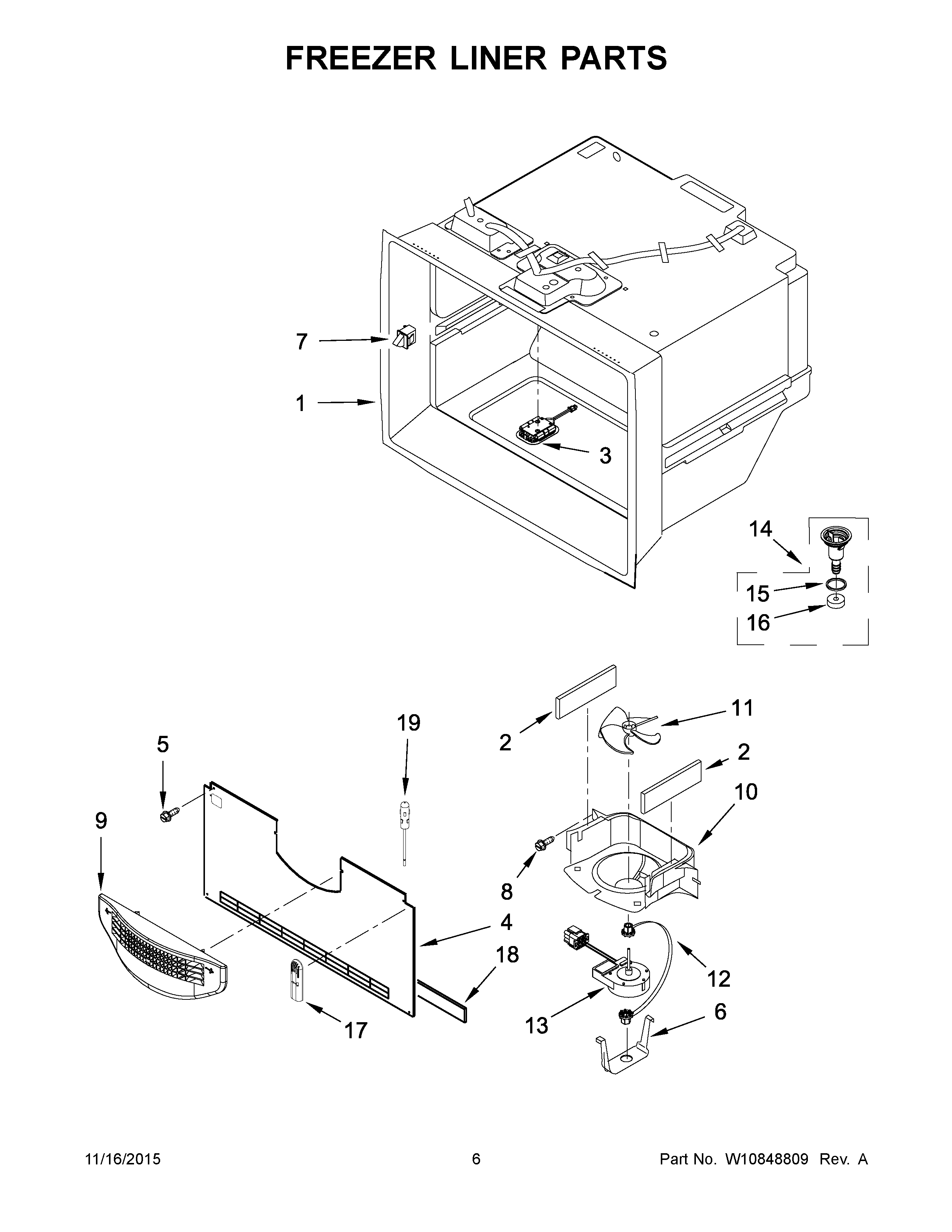 FREEZER LINER PARTS

7
1
3
14
15
16
19
5
9
2
11
2
10
8
4
18
17
12
13
6

11/16/2015

6

Part No. W10848809 Rev. A