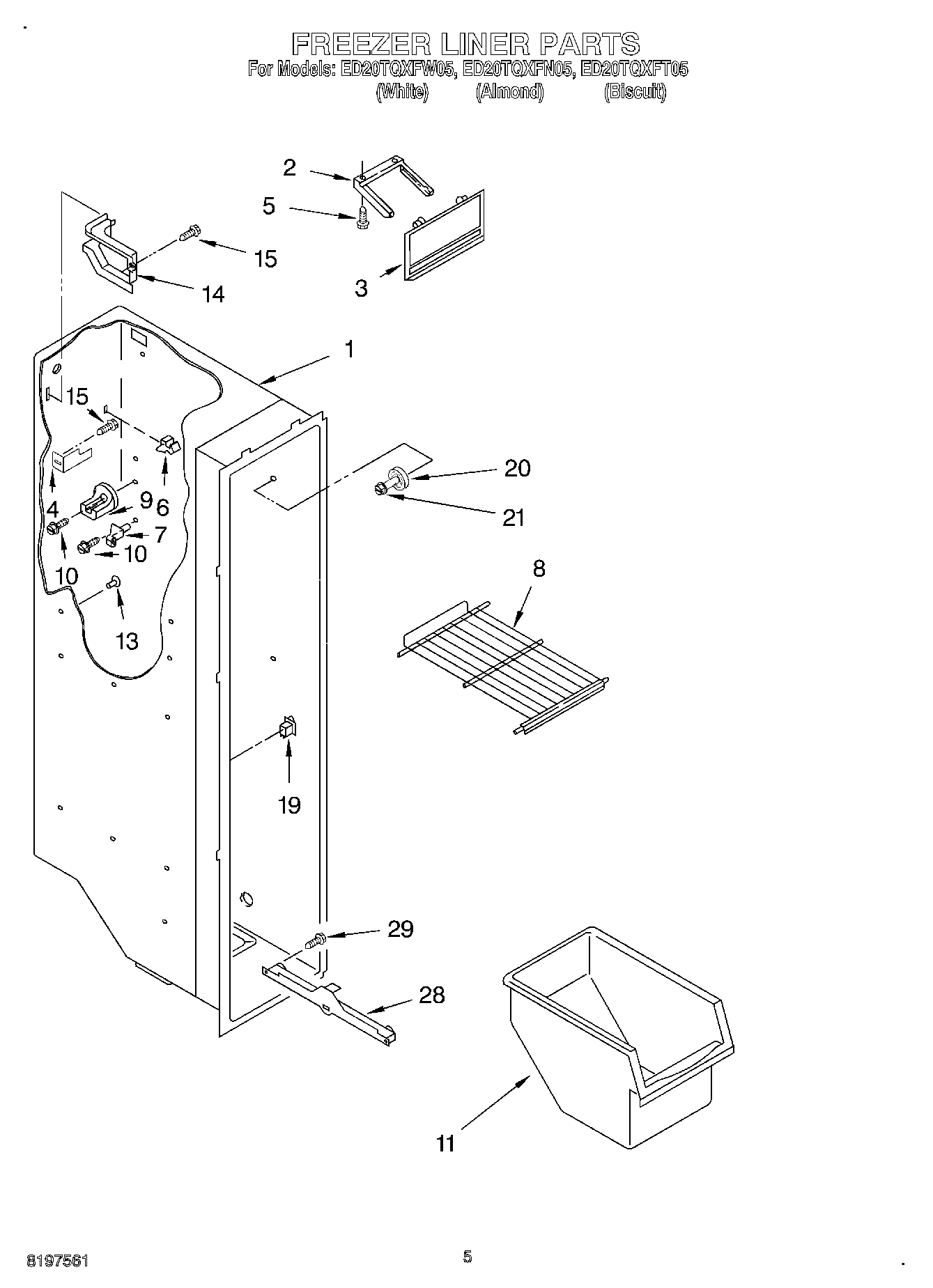 FREEZER LINER PARTS
For Models: ED20TQXFW05, ED20TQXFN05, ED20TQXFT05
(White) (Almond) (Biscuit)

2
5
15
14
3
1
15
4
9
6
7
10
10
13
20
21
8
19
29
28
11

8197561
5