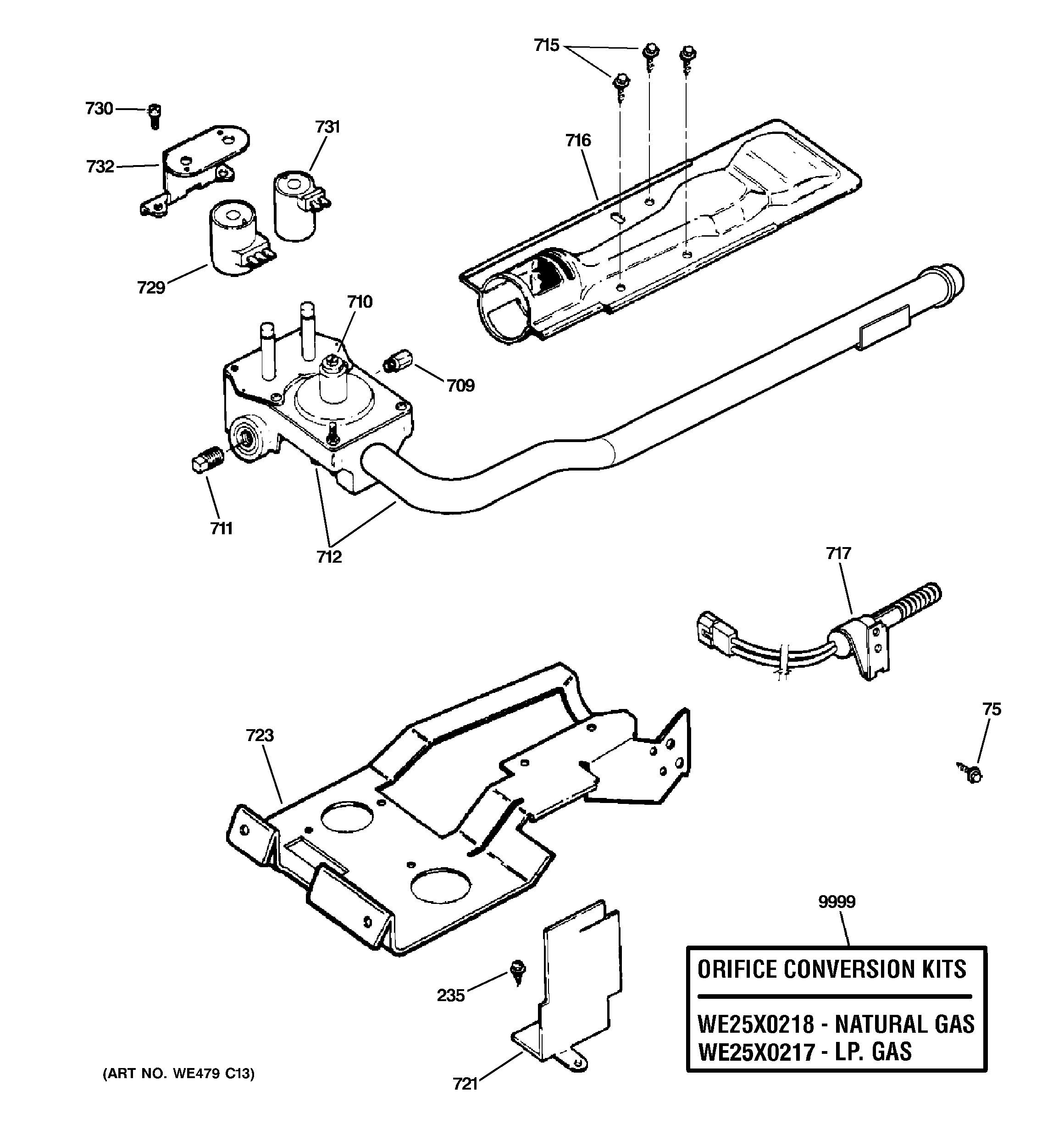 715

730

731

716

732

729

710

709

711

712

717

75

723

9999

ORIFICE CONVERSION KITS

WE25X0218 - NATURAL GAS
WE25X0217 - LP. GAS

235

721

(ART NO. WE479 C13)