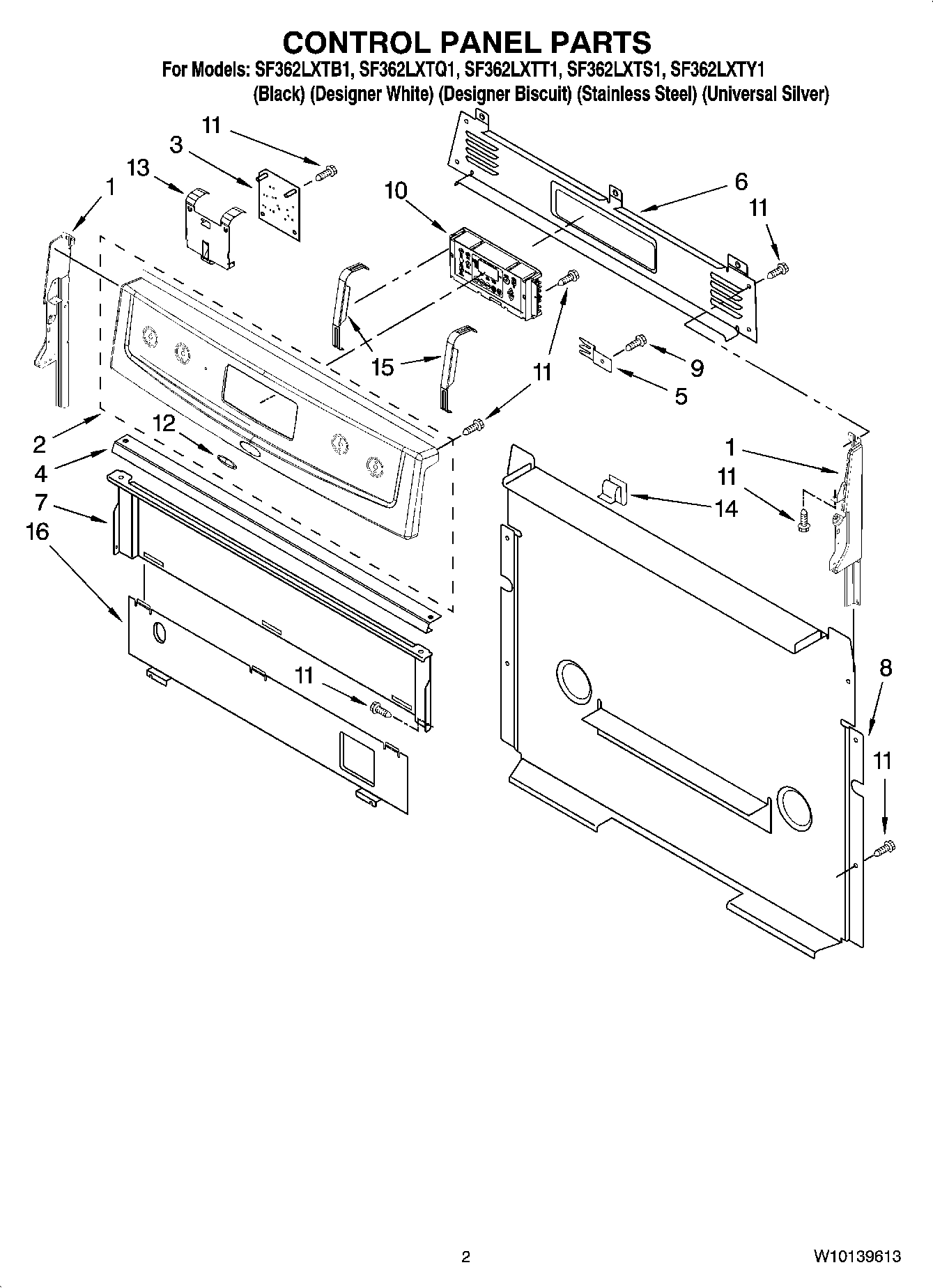 CONTROL PANEL PARTS

For Models: SF362LXTB1, SF362LXTQ1, SF362LXTT1, SF362LXTS1, SF362LXTY1
(Black) (Designer White) (Designer Biscuit) (Stainless Steel) (Universal Silver)

11
3
13
1
10
6
11
15
11
9
5
2
12
4
7
16
1
11
14
11
8
11

2

W10139613