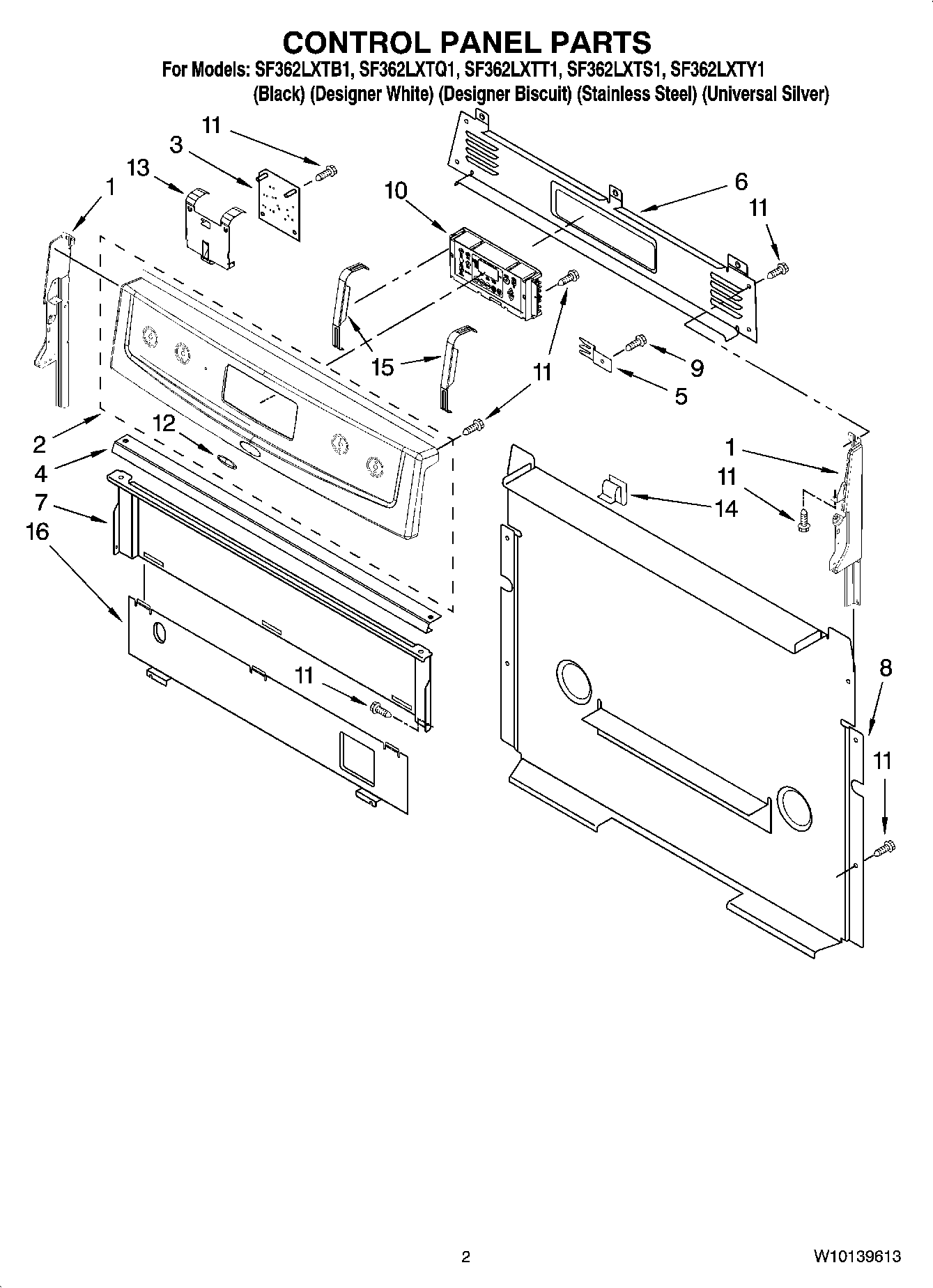 CONTROL PANEL PARTS

For Models: SF362LXTB1, SF362LXTQ1, SF362LXTT1, SF362LXTS1, SF362LXTY1
(Black) (Designer White) (Designer Biscuit) (Stainless Steel) (Universal Silver)

11
3
13
1
10
6
11
15
11
9
5
2
12
4
7
16
1
11
14
11
8
11

2

W10139613