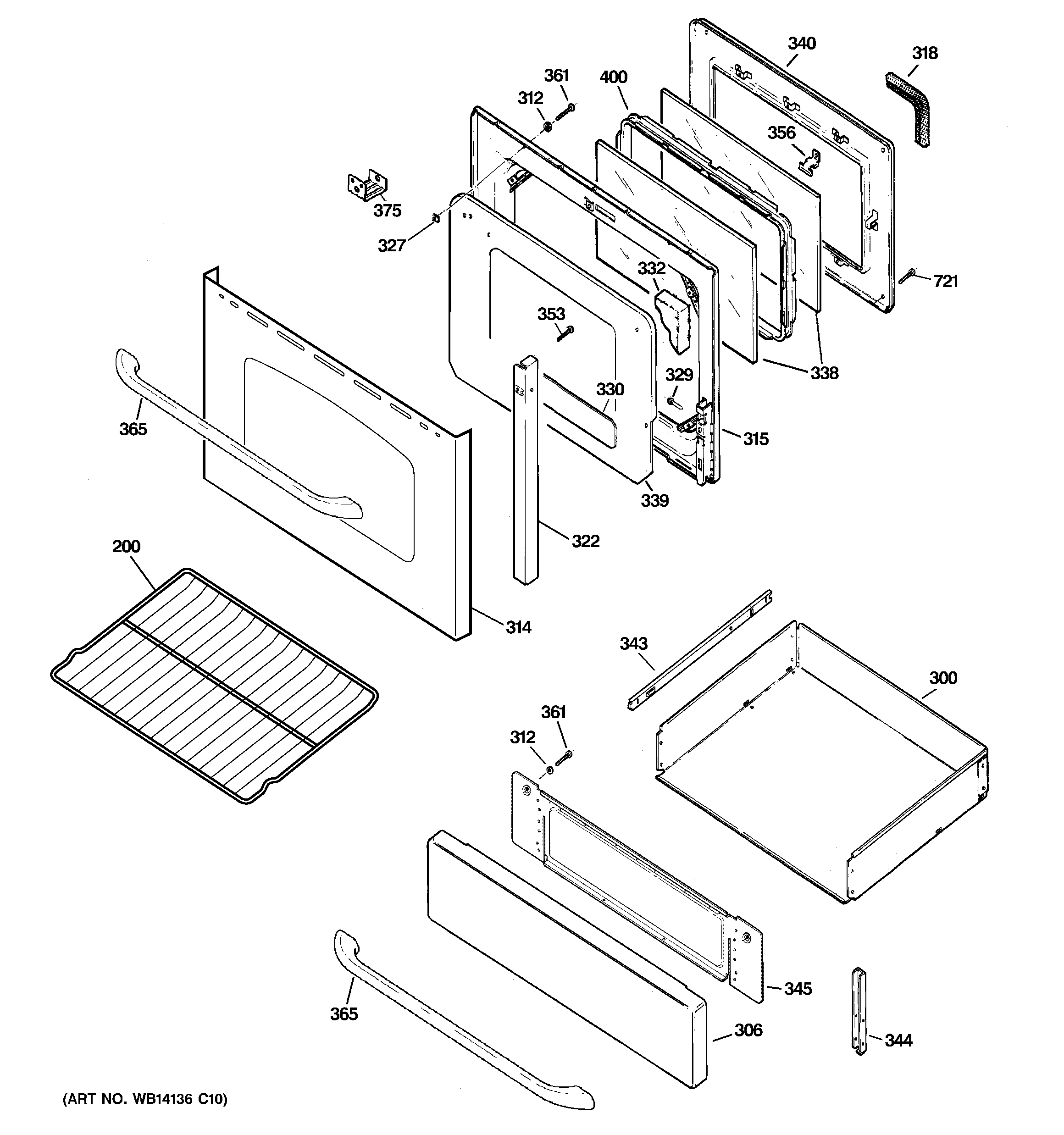 340
318
361
400
312
356
375
327
332
721
353
338
329
330
365
315
339
322
200
314
343
300
361
312
345
365
306
344
(ART NO. WB14136 C10)