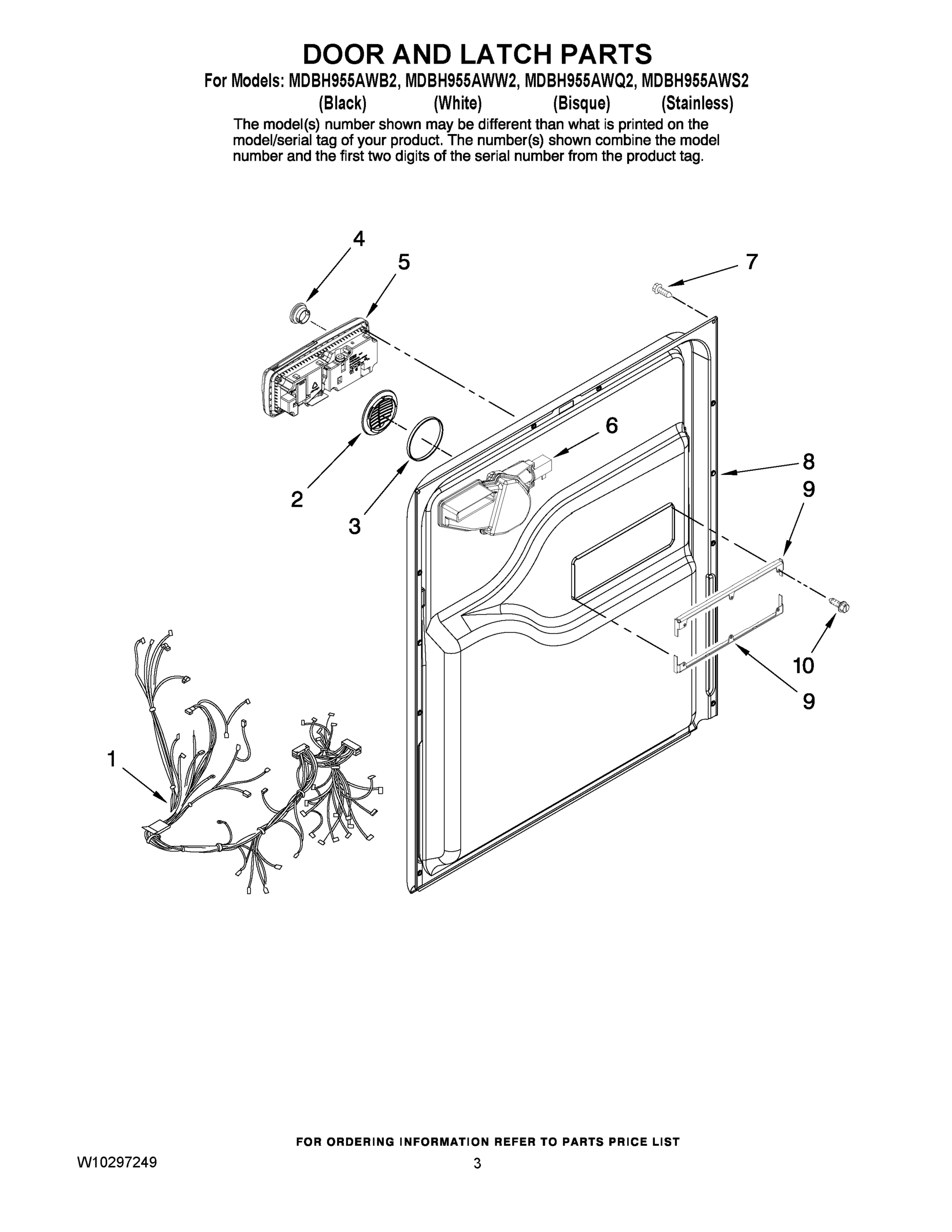 DOOR AND LATCH PARTS

For Models: MDBH955AWB2, MDBH955AWW2, MDBH955AWQ2, MDBH955AWS2
(Black) (White) (Bisque) (Stainless)

The model(s) number shown may be different than what is printed on the model/serial tag of your product. The number(s) shown combine the model number and the first two digits of the serial number from the product tag.

4
5
7
6
8
9
2
3
10
9
1

FOR ORDERING INFORMATION REFER TO PARTS PRICE LIST

W10297249
3