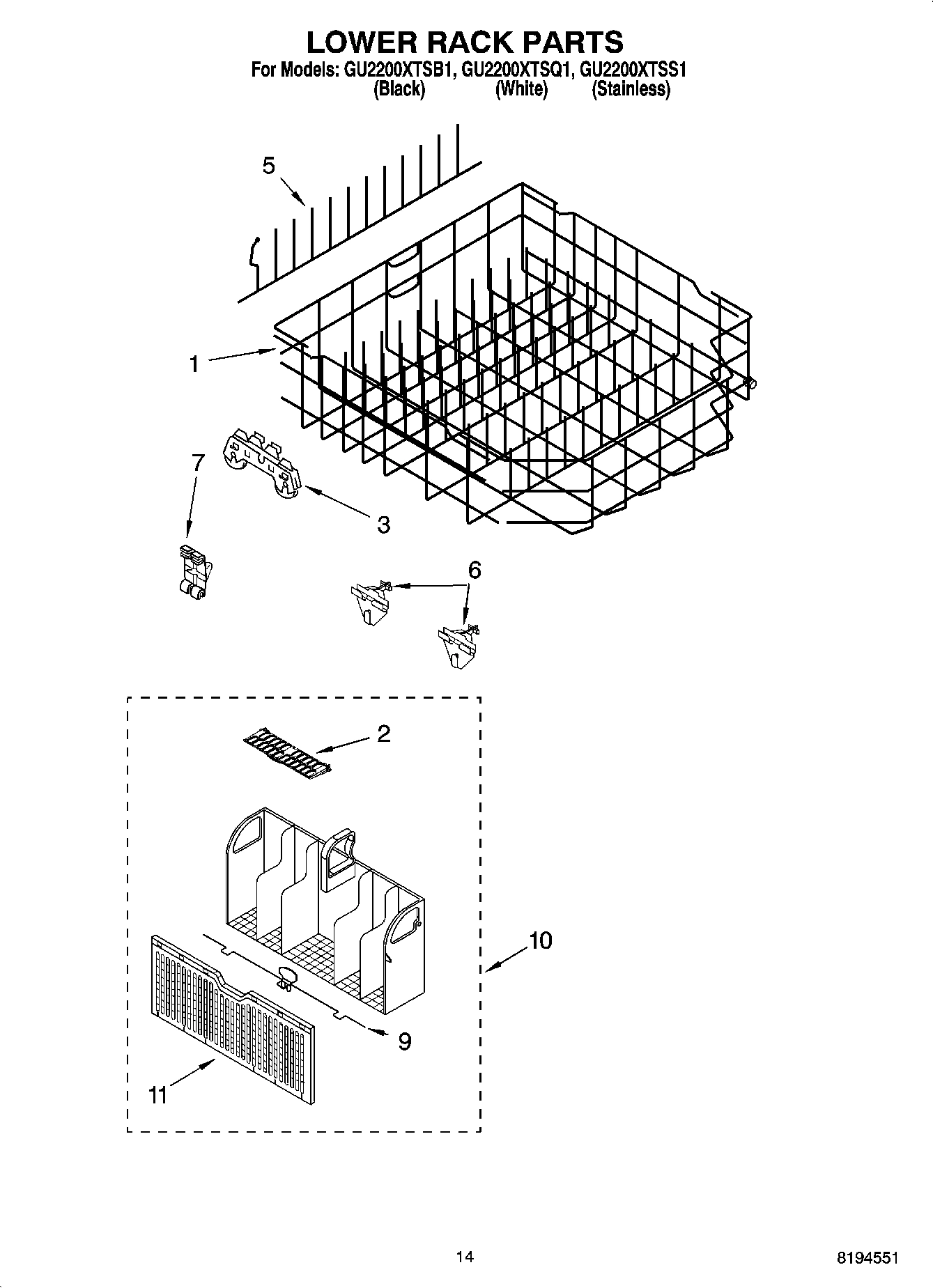 LOWER RACK PARTS
For Models: GU2200XTSB1, GU2200XTSQ1, GU2200XTSS1
(Black) (White) (Stainless)

5

1

7

3

6

2

10

9

11

14

8194551