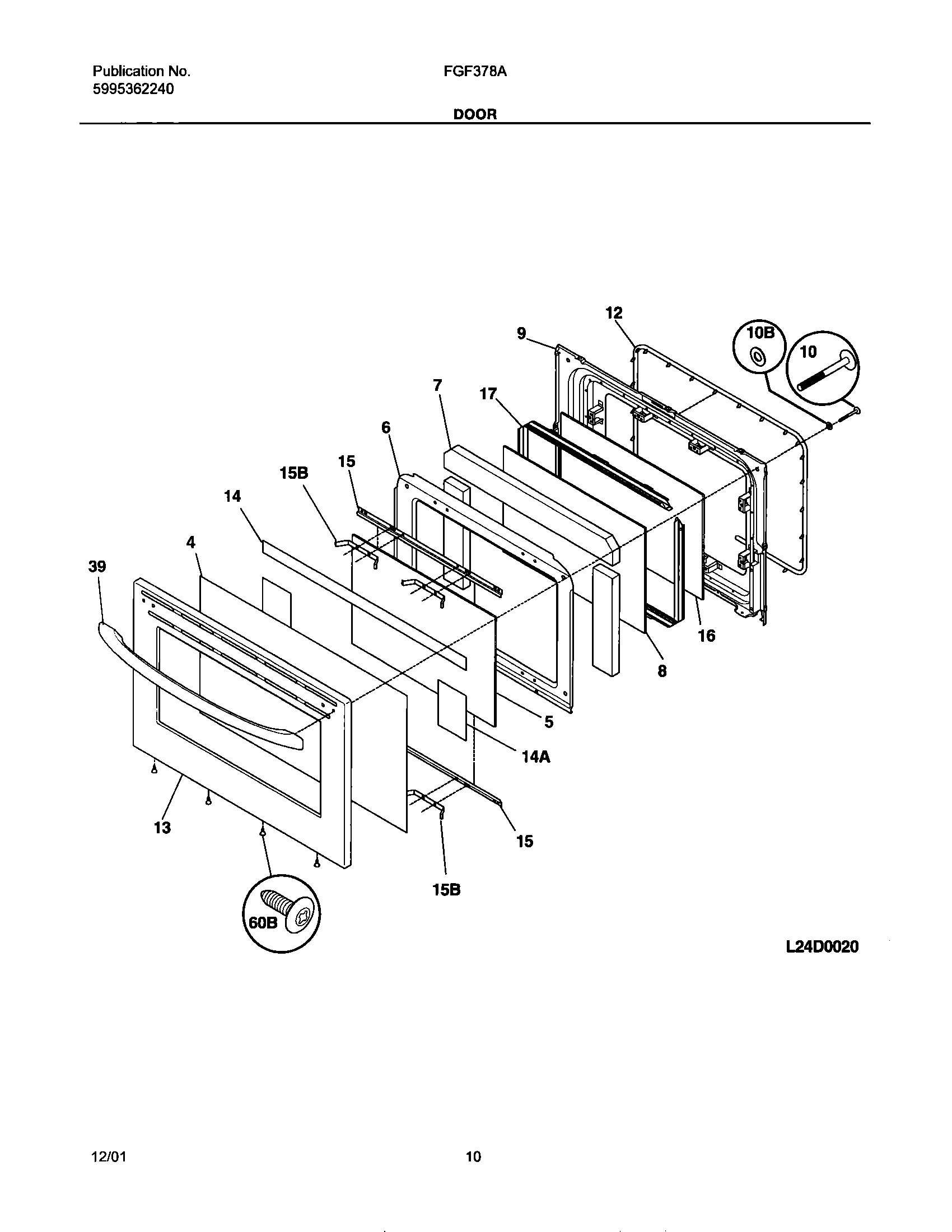 Publication No.
5995362240

FGF378A

DOOR

12
9
10B
10
7
17
6
15
15B
14
4
39
16
8
5
14A
13
15
15B
60B

L24D0020

12/01

10