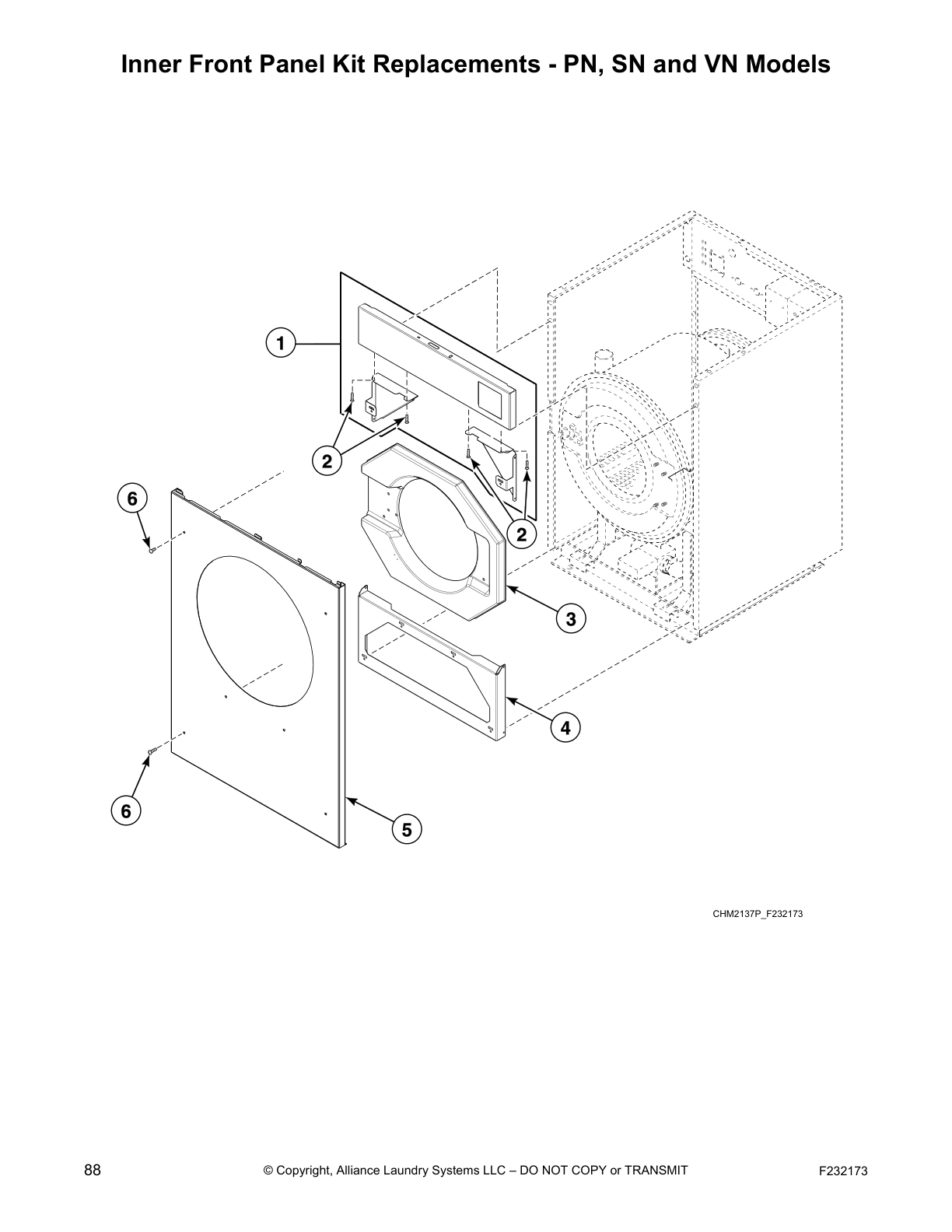 Inner Front Panel Kit Replacements - PN, SN and VN Models

1

2

6

2

3

4

6

5

CHM2137P_F232173

88

© Copyright, Alliance Laundry Systems LLC – DO NOT COPY or TRANSMIT

F232173