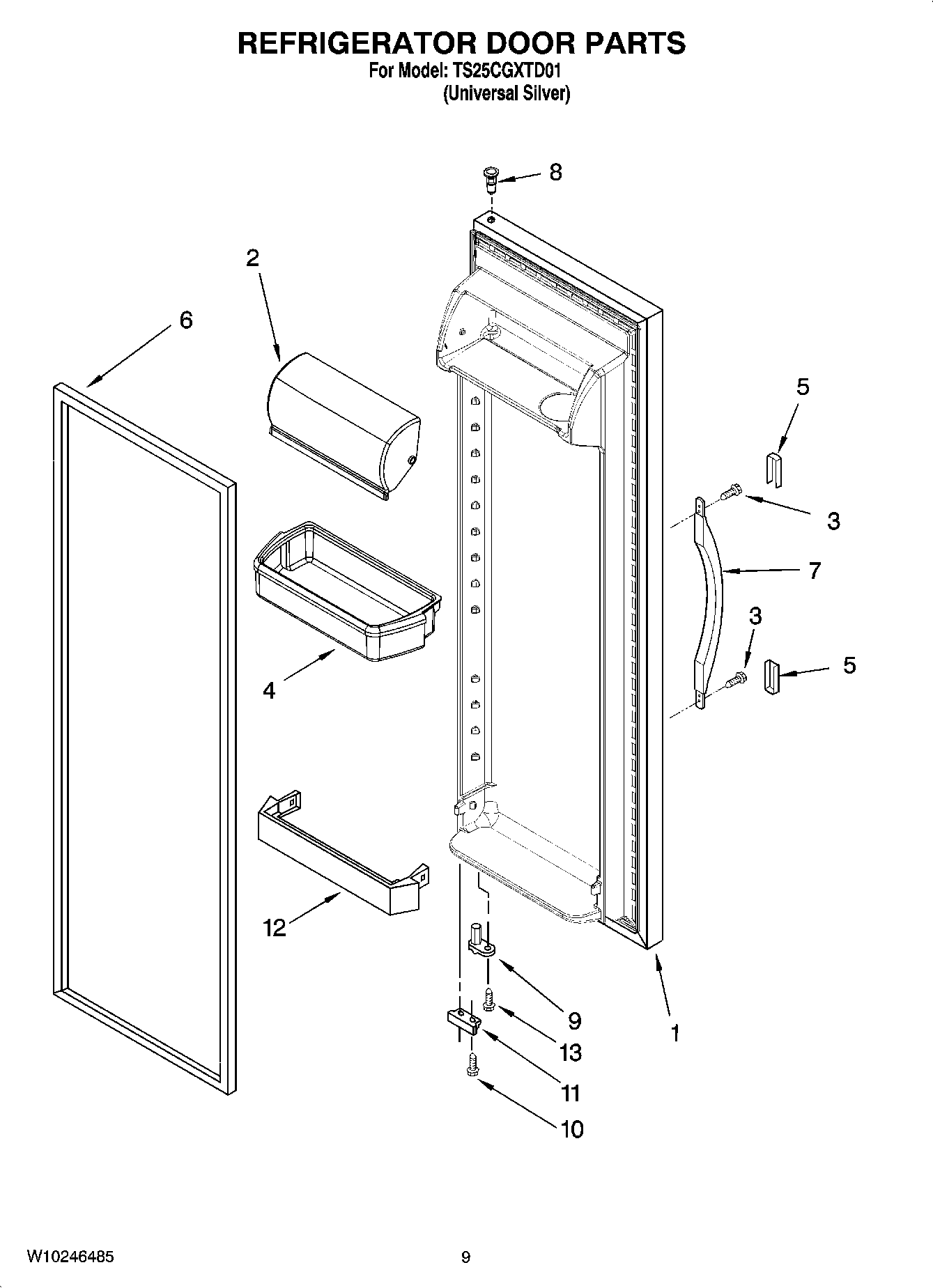 REFRIGERATOR DOOR PARTS
For Model: TS25CGXTD01
(Universal Silver)

8
2
6
5
3
7
3
5
4
12
9
13
1
11
10

W10246485
9