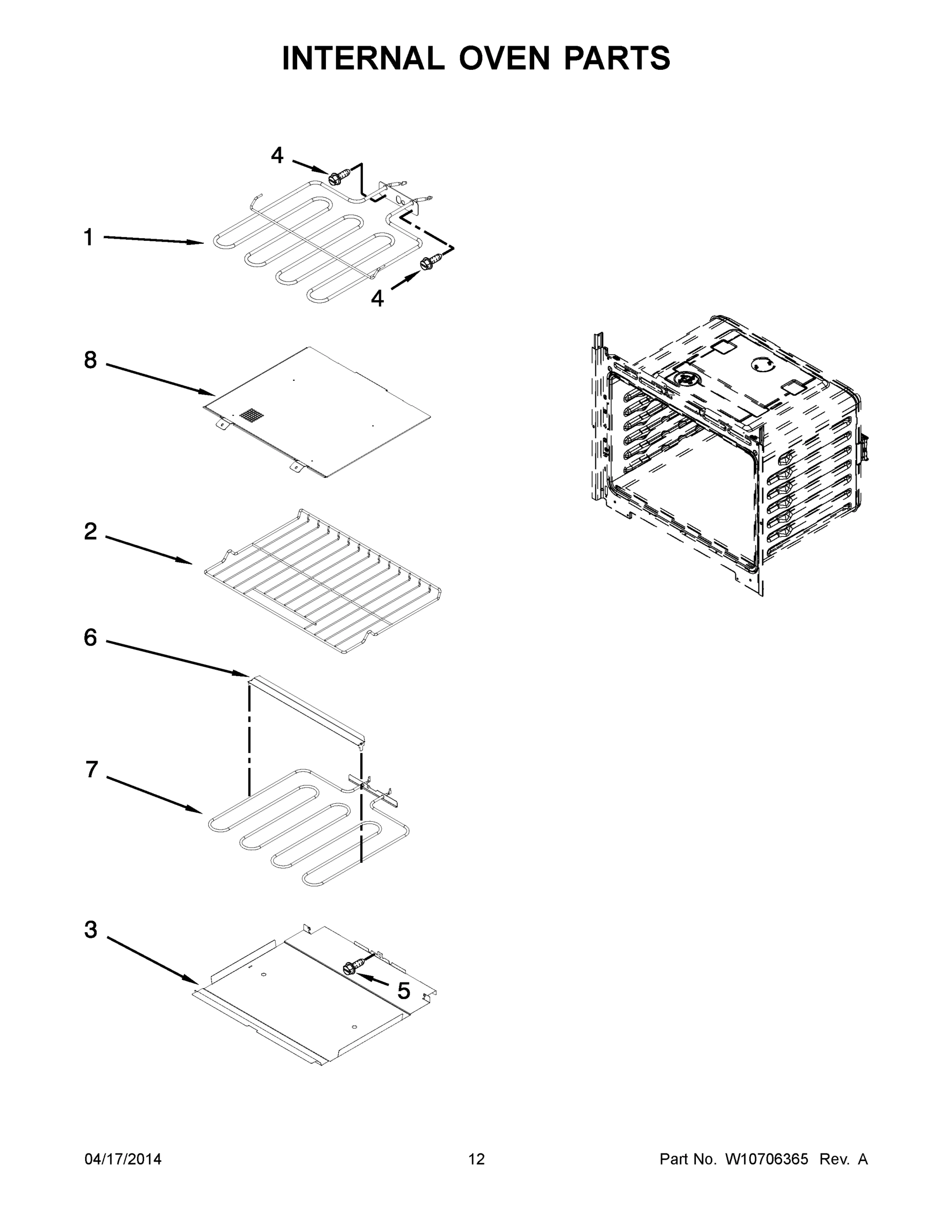 INTERNAL OVEN PARTS

4

1

4

8

2

6

7

3

5

04/17/2014

12

Part No. W10706365 Rev. A