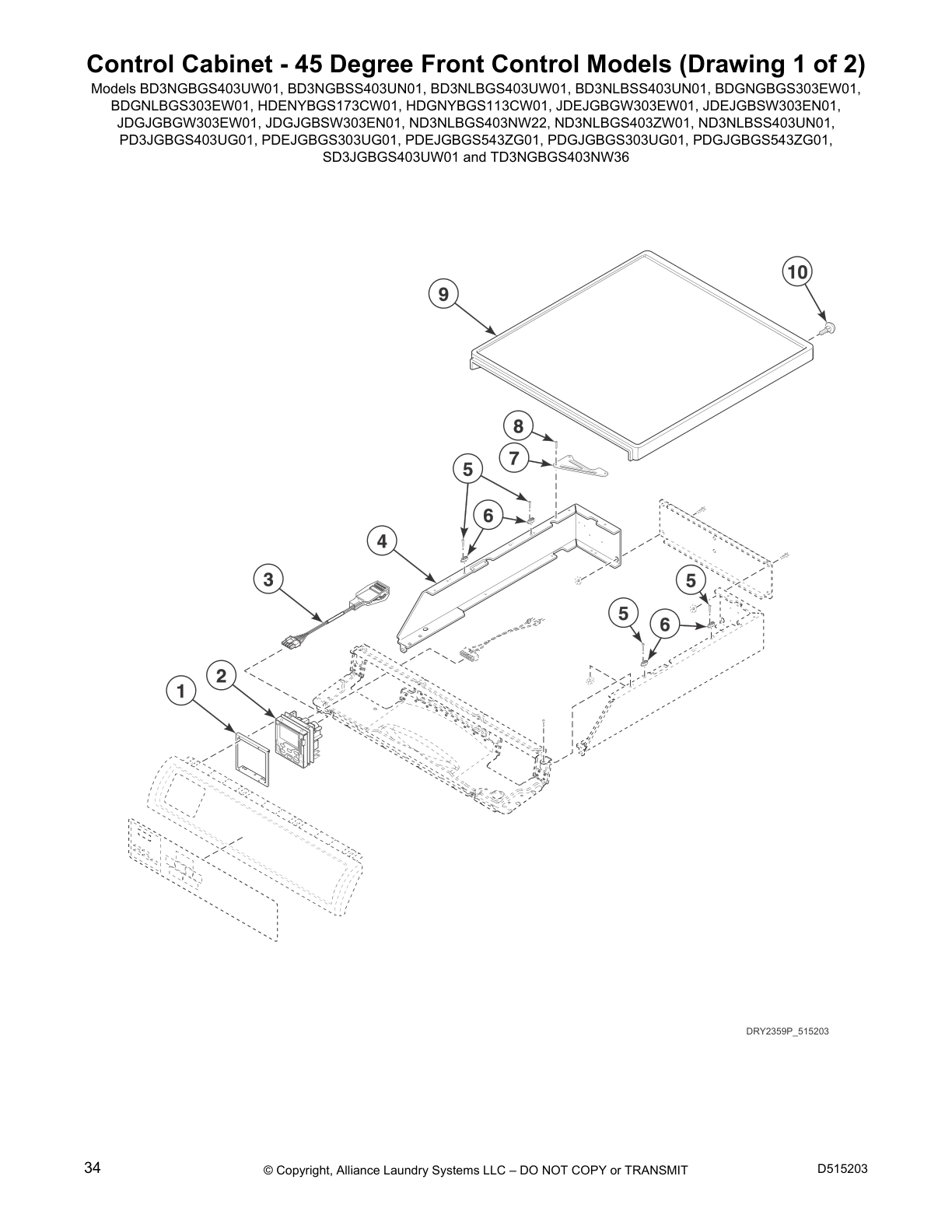 Control Cabinet - 45 Degree Front Control Models (Drawing 1 of 2)

Models BD3NGBGS403UW01, BD3NGBSS403UN01, BD3NLBGS403UW01, BD3NLBSS403UN01, BDGNGBGS303EW01, BDGNLBGS303EW01, HDENYBGS173CW01, HDGNYBGS113CW01, JDEJGBGW303EW01, JDEJGBSW303EN01, JDGJGBGW303EW01, JDGJGBSW303EN01, ND3NLBGS403NW22, ND3NLBGS403ZW01, ND3NLBSS403UN01, PD3JGBGS403UG01, PDEJGBGS303UG01, PDEJGBGS543ZG01, PDGJGBGS303UG01, PDGJGBGS543ZG01, SD3JGBGS403UW01 and TD3NGBGS403NW36

10
9
8
7
5
6
4
3
5
5
6
2
1

DRY2359P_515203

34

© Copyright, Alliance Laundry Systems LLC – DO NOT COPY or TRANSMIT

D515203