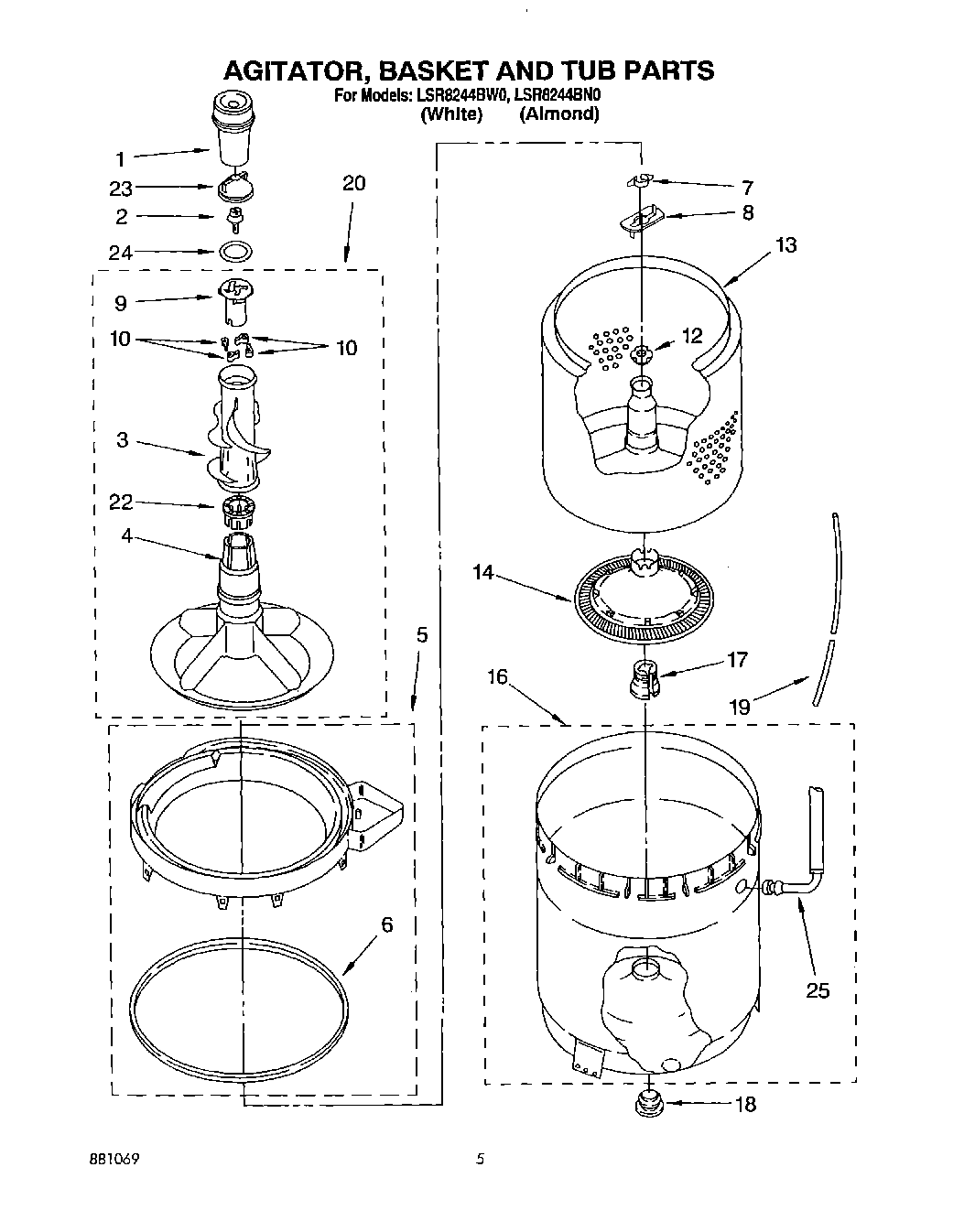 AGITATOR, BASKET AND TUB PARTS
For Models: LSR8244BW0, LSR8244BN0
(White) (Almond)

1
23
2
24
20
9
10
10
3
22
4
5
6
7
8
13
12
14
17
16
19
25
18

881069

5