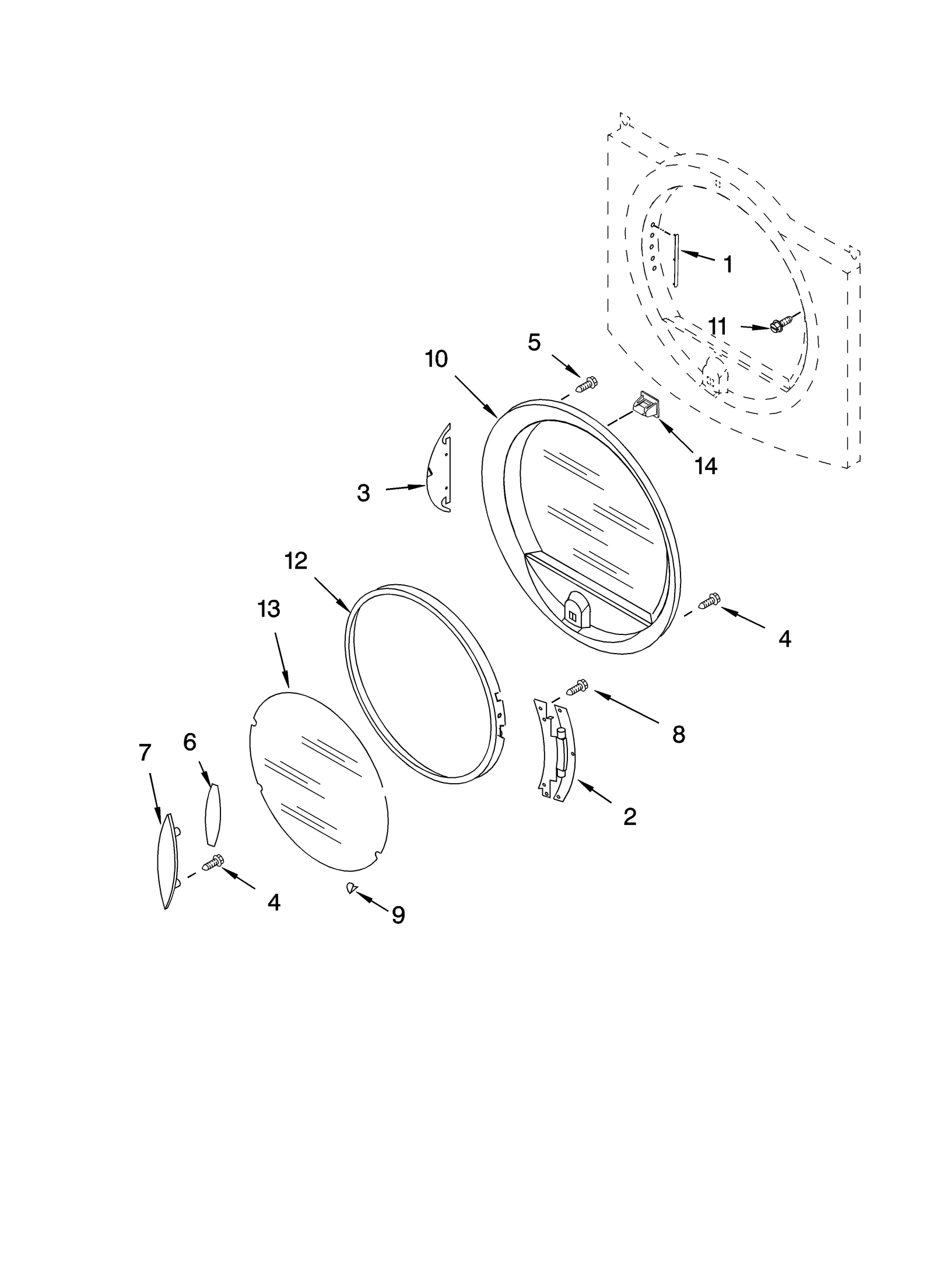 1
11
5
10
14
3
12
13
4
8
7
6
2
4
9