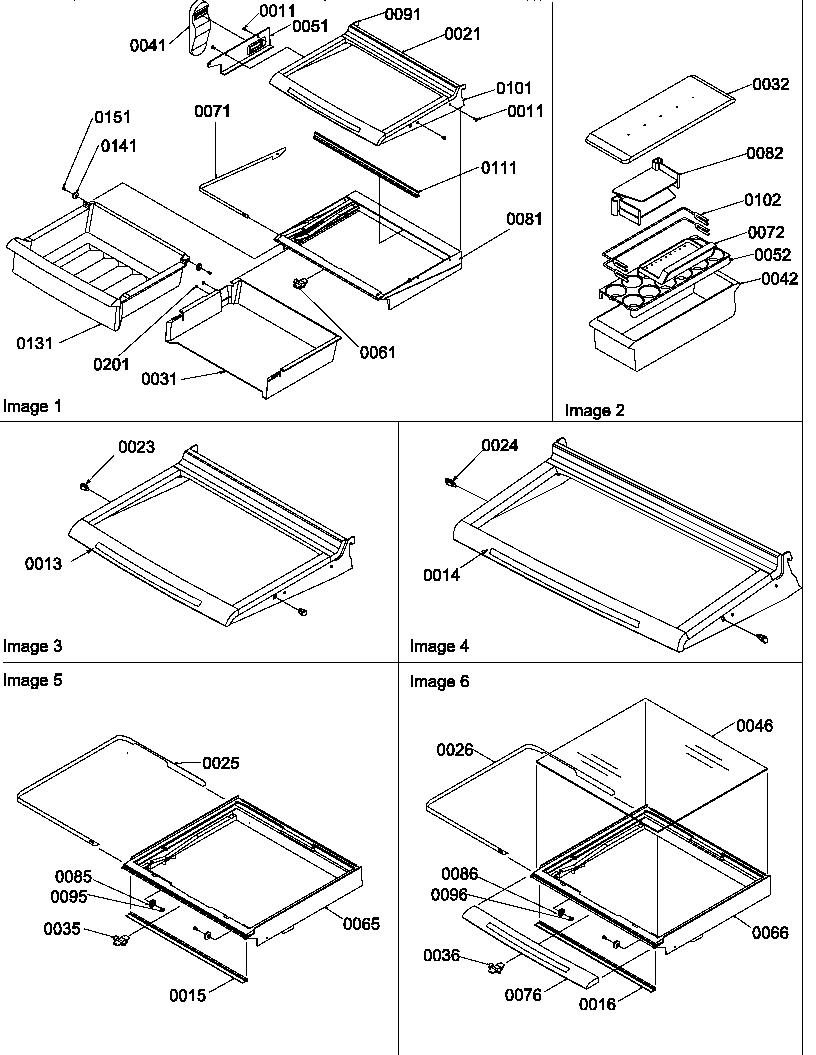 0041
0011
0051
0091
0021
0101
0011
0151
0141
0071
0111
0081
0131
0201
0031
0061
Image 1

0032
0082
0102
0072
0052
0042
Image 2

0023
0013
Image 3

0024
0014
Image 4

Image 5
0025
0085
0095
0035
0065
0015

Image 6
0026
0046
0086
0096
0036
0076
0016
0066