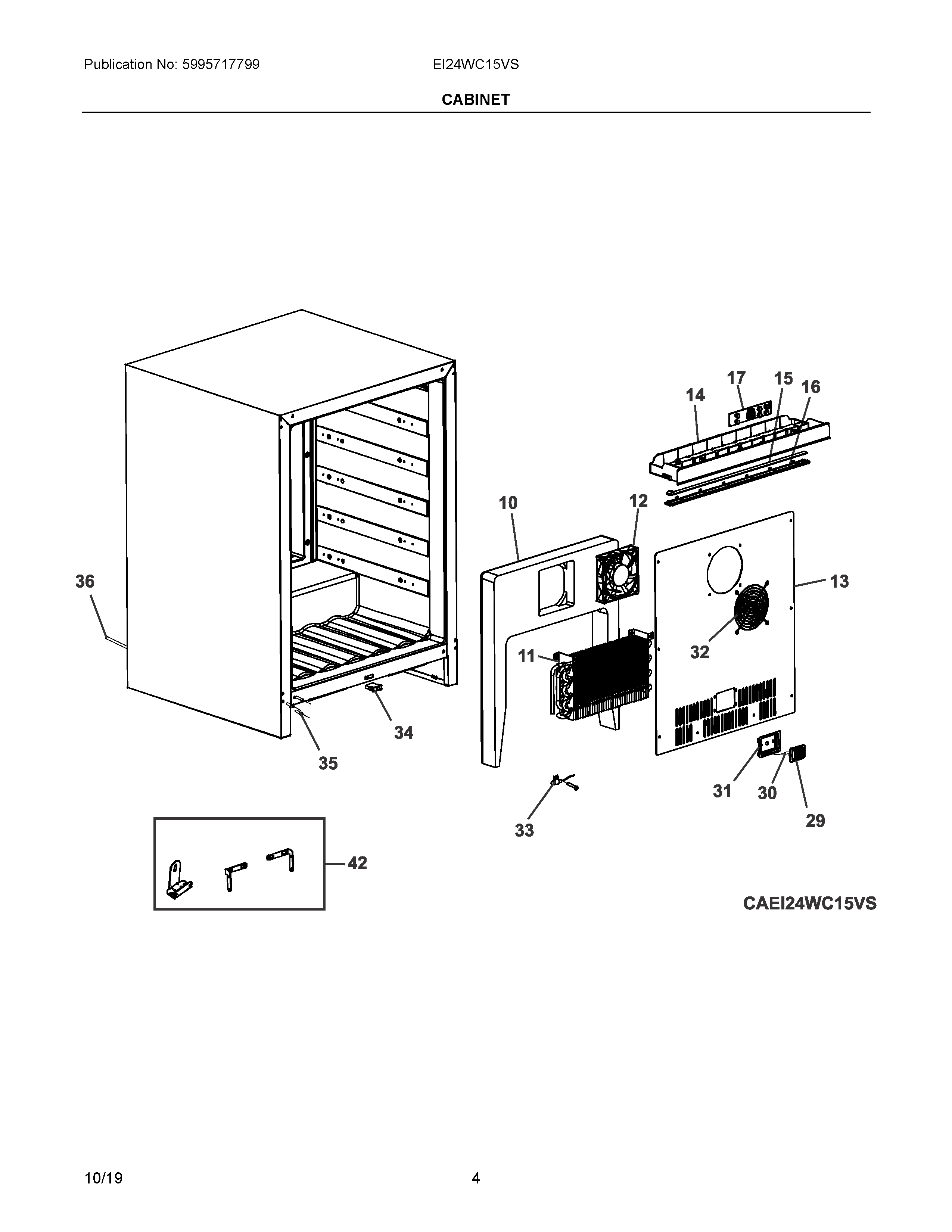 Publication No: 5995717799

EI24WC15VS

CABINET

17
15
16
14
10
12
36
13
32
11
34
35
31
30
29
33
42

CAEI24WC15VS

10/19

4