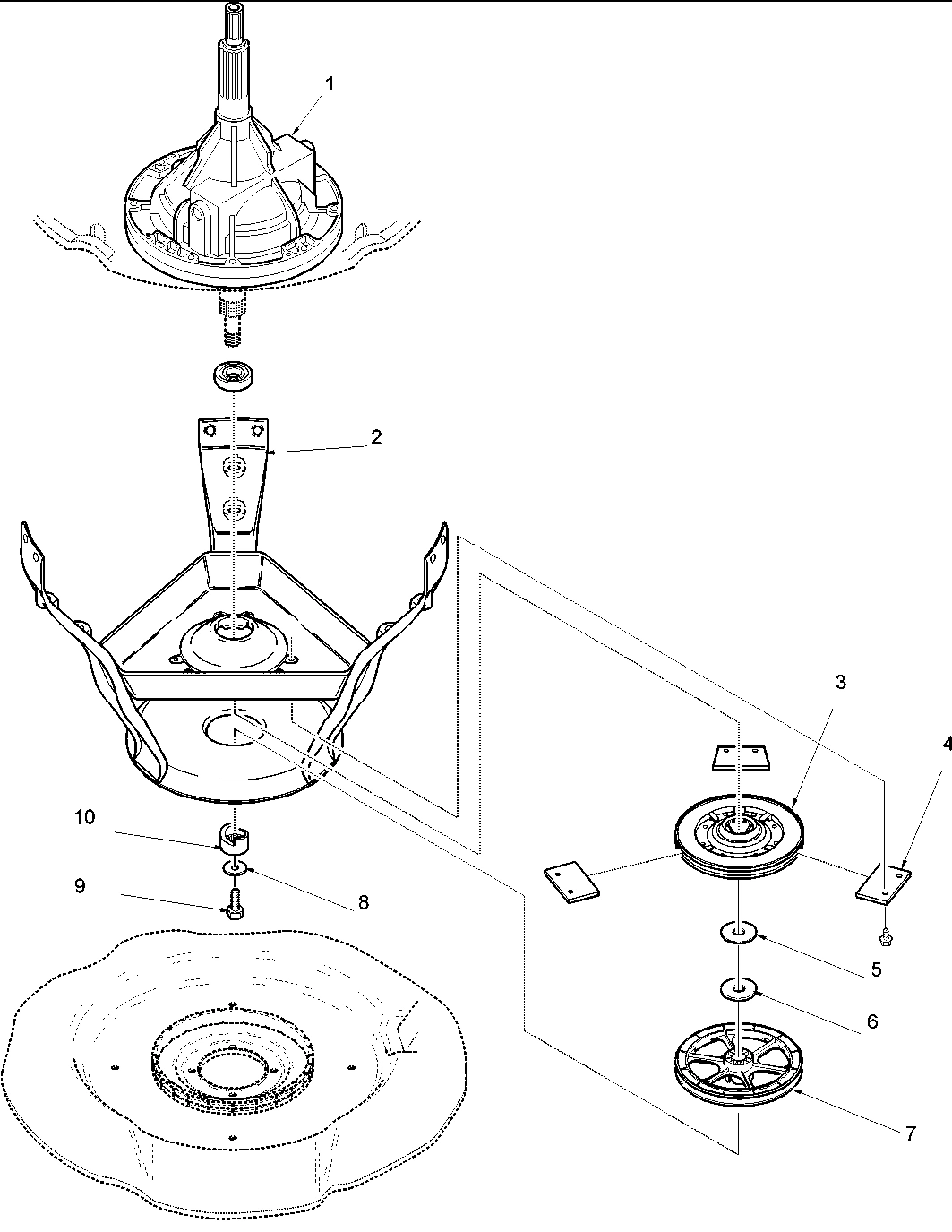 1
2
3
4
10
9
8
5
6
7