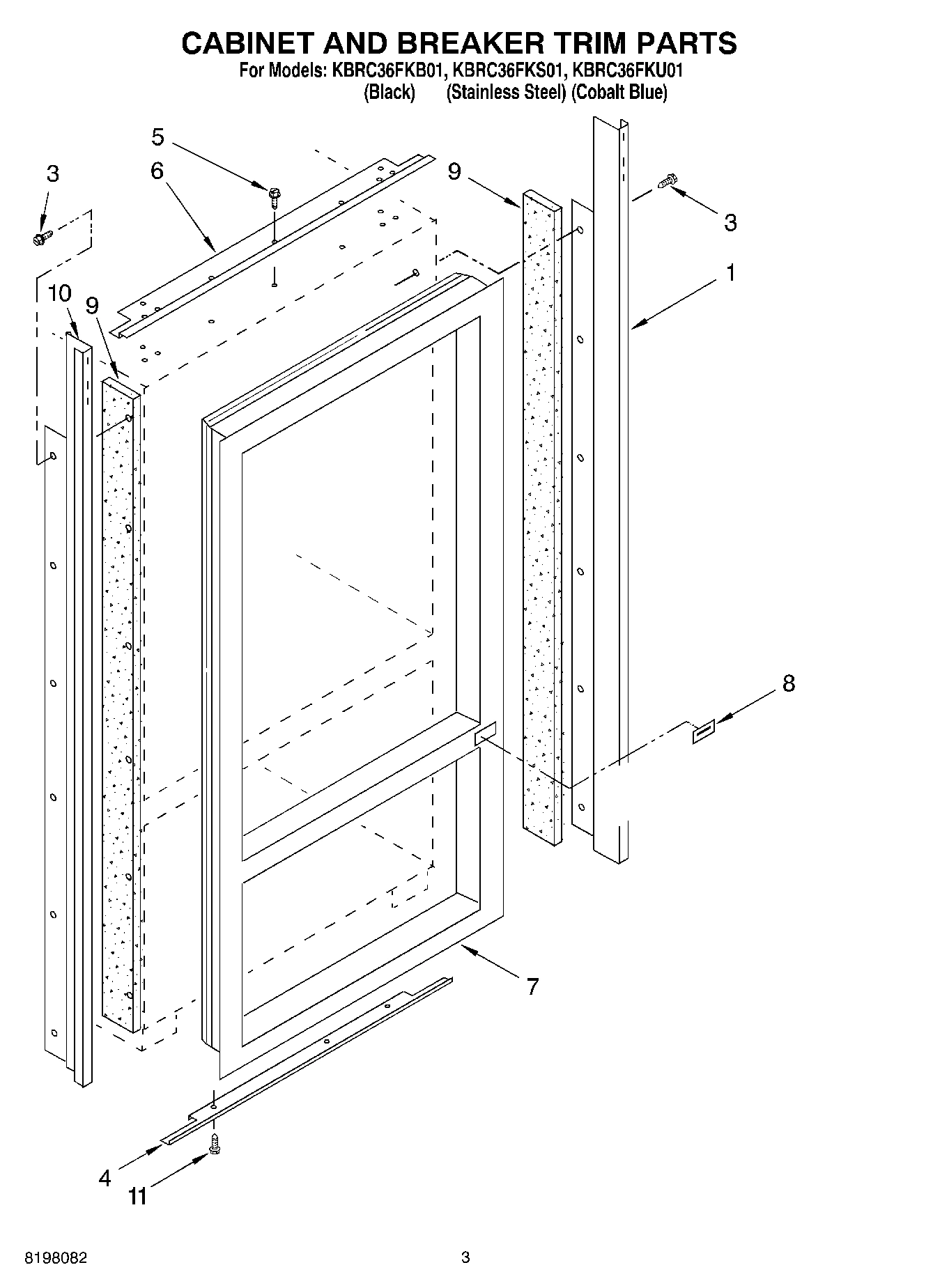 CABINET AND BREAKER TRIM PARTS
For Models: KBRC36FKB01, KBRC36FKS01, KBRC36FKU01
(Black) (Stainless Steel) (Cobalt Blue)

5
3
6
9
3
1
10
9
8
7
4
11

8198082
3