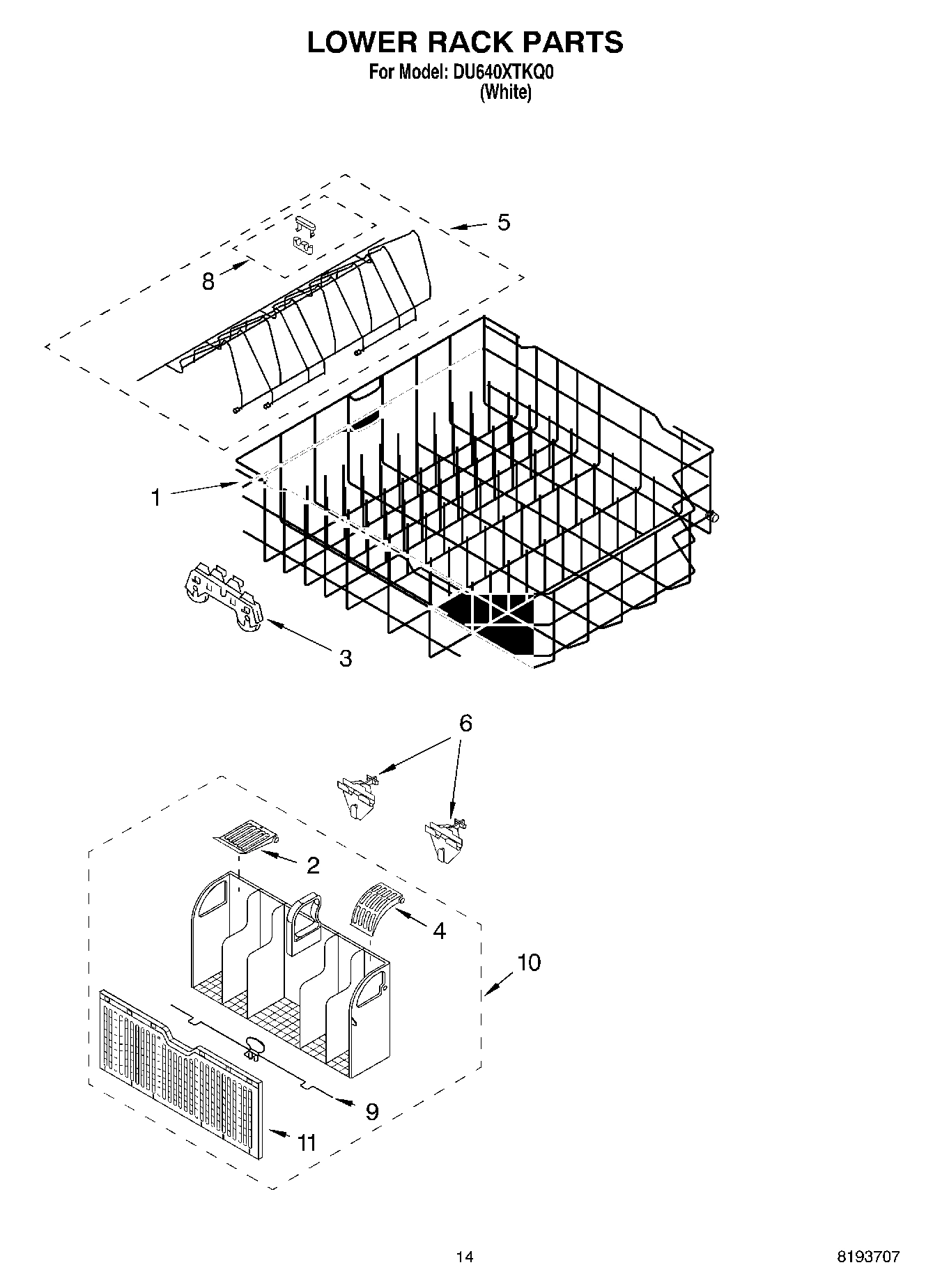 LOWER RACK PARTS
For Model: DU640XTKQ0
(White)

5
8
1
3
6
2
4
10
9
11

14
8193707