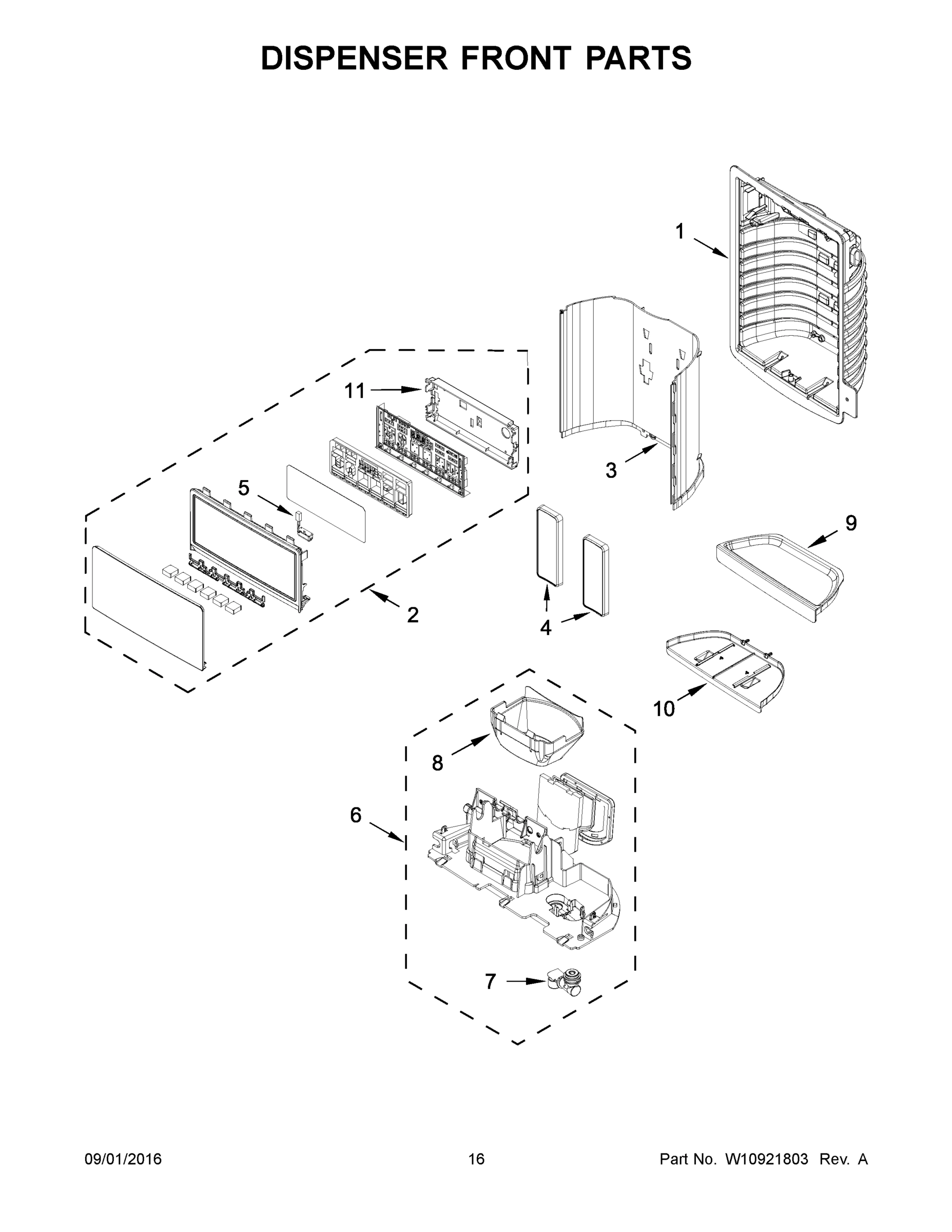 DISPENSER FRONT PARTS

1

11

3

5

9

2

4

10

8

6

7

09/01/2016 16 Part No. W10921803 Rev. A