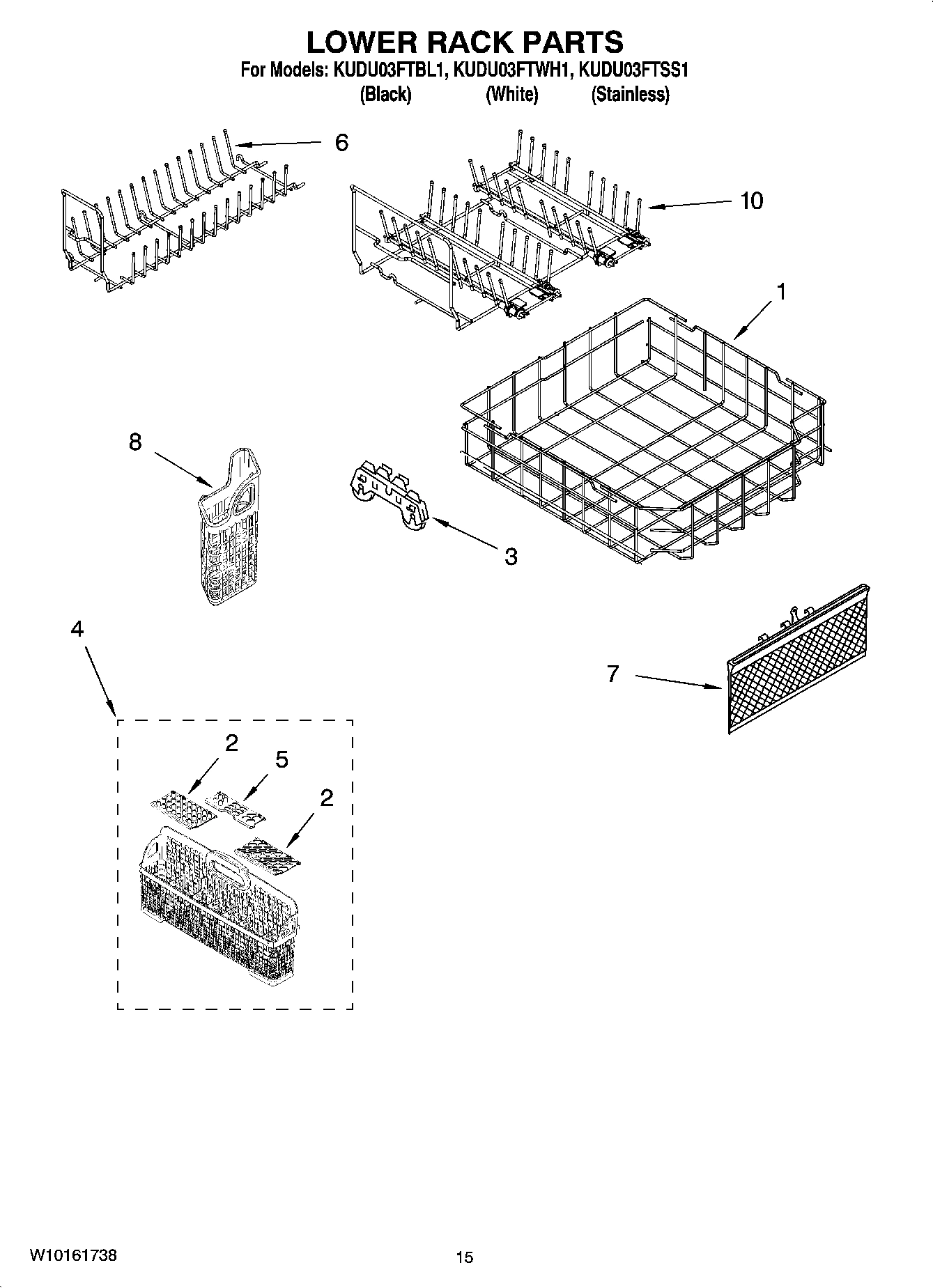 LOWER RACK PARTS
For Models: KUDU03FTBL1, KUDU03FTWH1, KUDU03FTSS1
(Black) (White) (Stainless)

6
10
1
8
3
4
7
2
5
2

W10161738
15