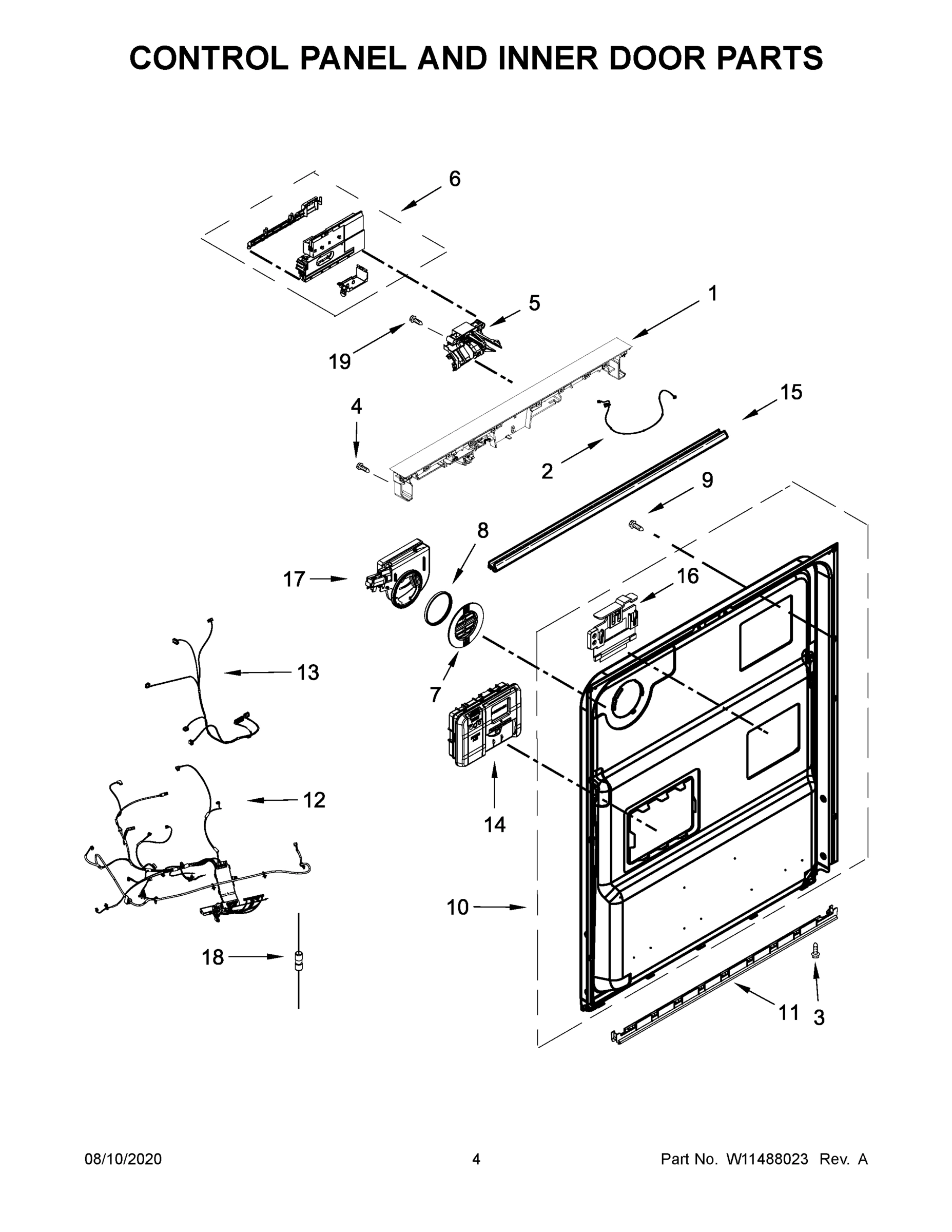 CONTROL PANEL AND INNER DOOR PARTS

6

5

1

19

4

15

2

9

8

17

16

13

7

14

12

10

18

11

3

08/10/2020

4

Part No. W11488023 Rev. A