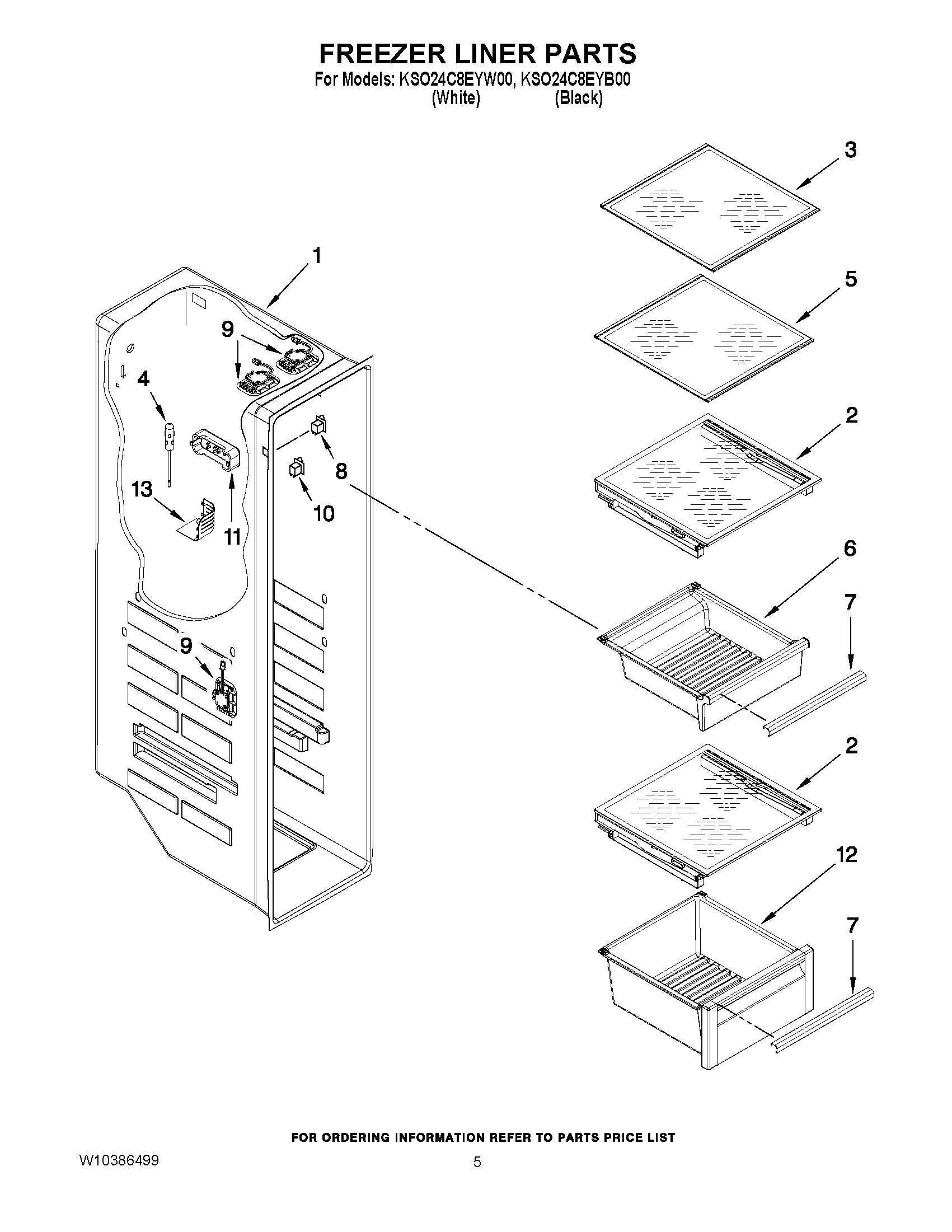 FREEZER LINER PARTS

For Models: KSO24C8EYW00, KSO24C8EYB00
(White) (Black)

3

1

5

9

4

2

8

13

11

10

6

7

9

2

12

7

FOR ORDERING INFORMATION REFER TO PARTS PRICE LIST

W10386499

5