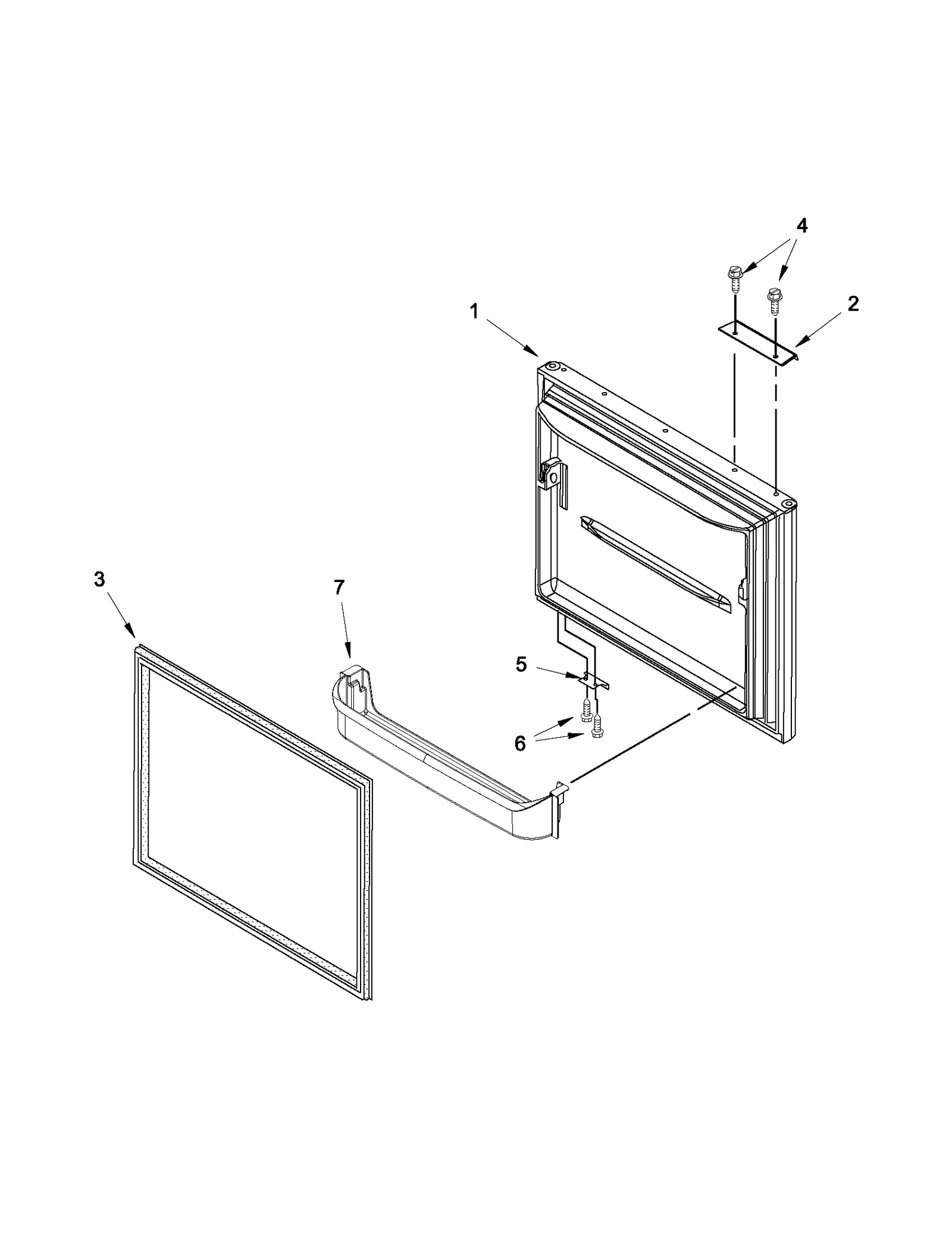 4
1
2
3
7
5
6