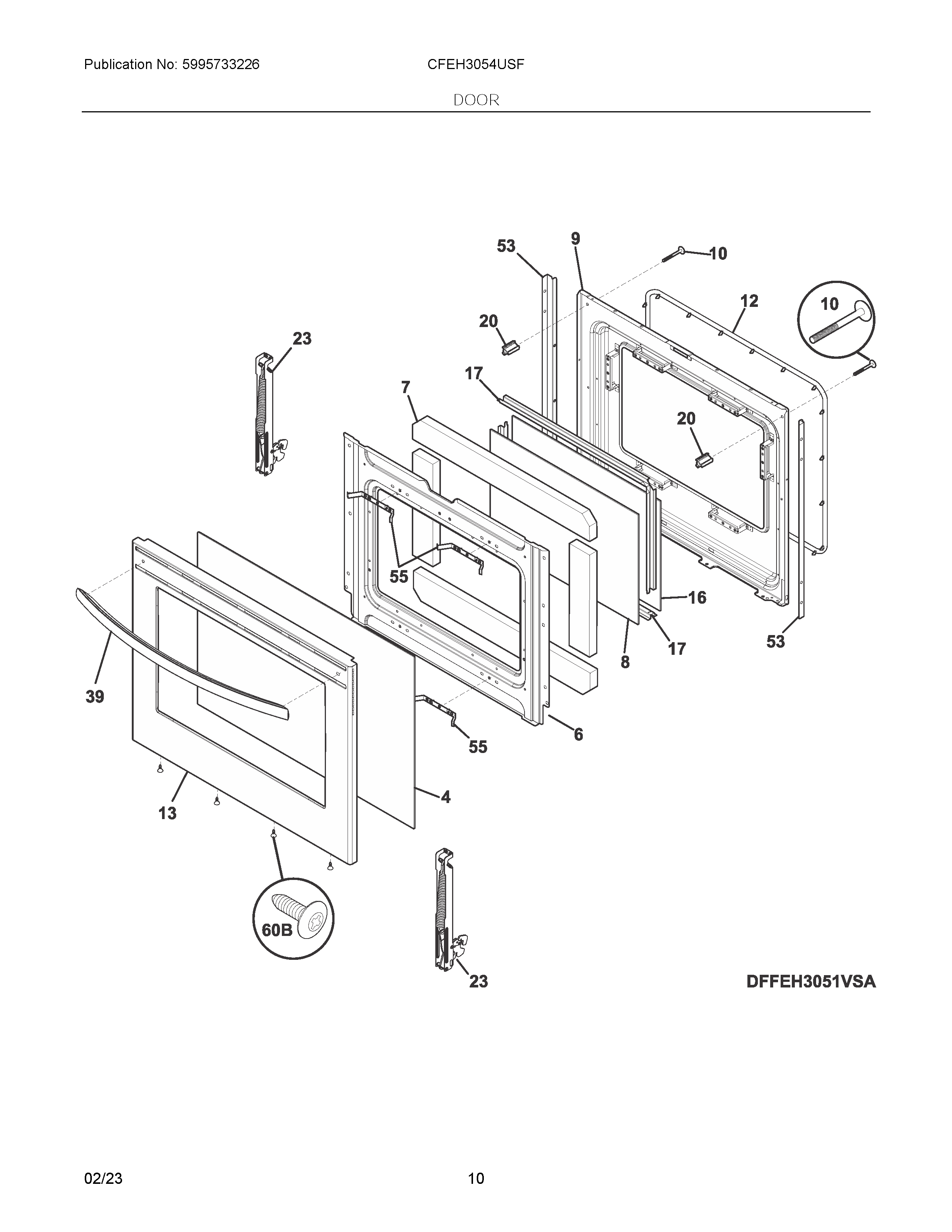 Publication No: 5995733226
CFEH3054USF
DOOR

53
9
10
12
10
20
23
17
7
20
55
16
17
53
8
39
6
55
4
13
60B
23
DFFEH3051VSA

02/23
10