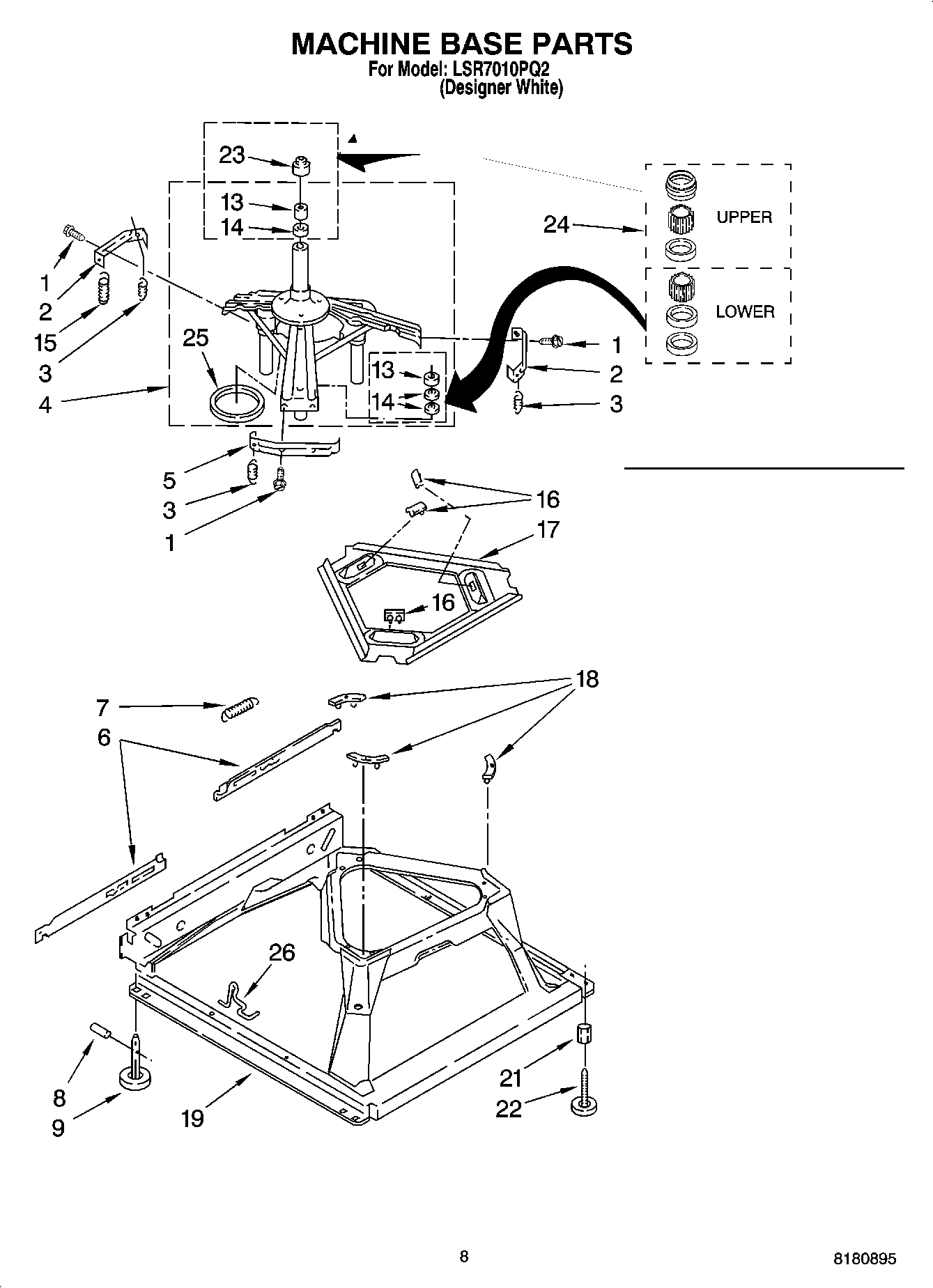 MACHINE BASE PARTS
For Model: LSR7010PQ2
(Designer White)

23
13
14
24
UPPER
LOWER
1
2
15
3
4
25
13
14
1
2
3
5
3
1
16
17
16
7
6
18
26
8
9
19
21
22

8
8180895