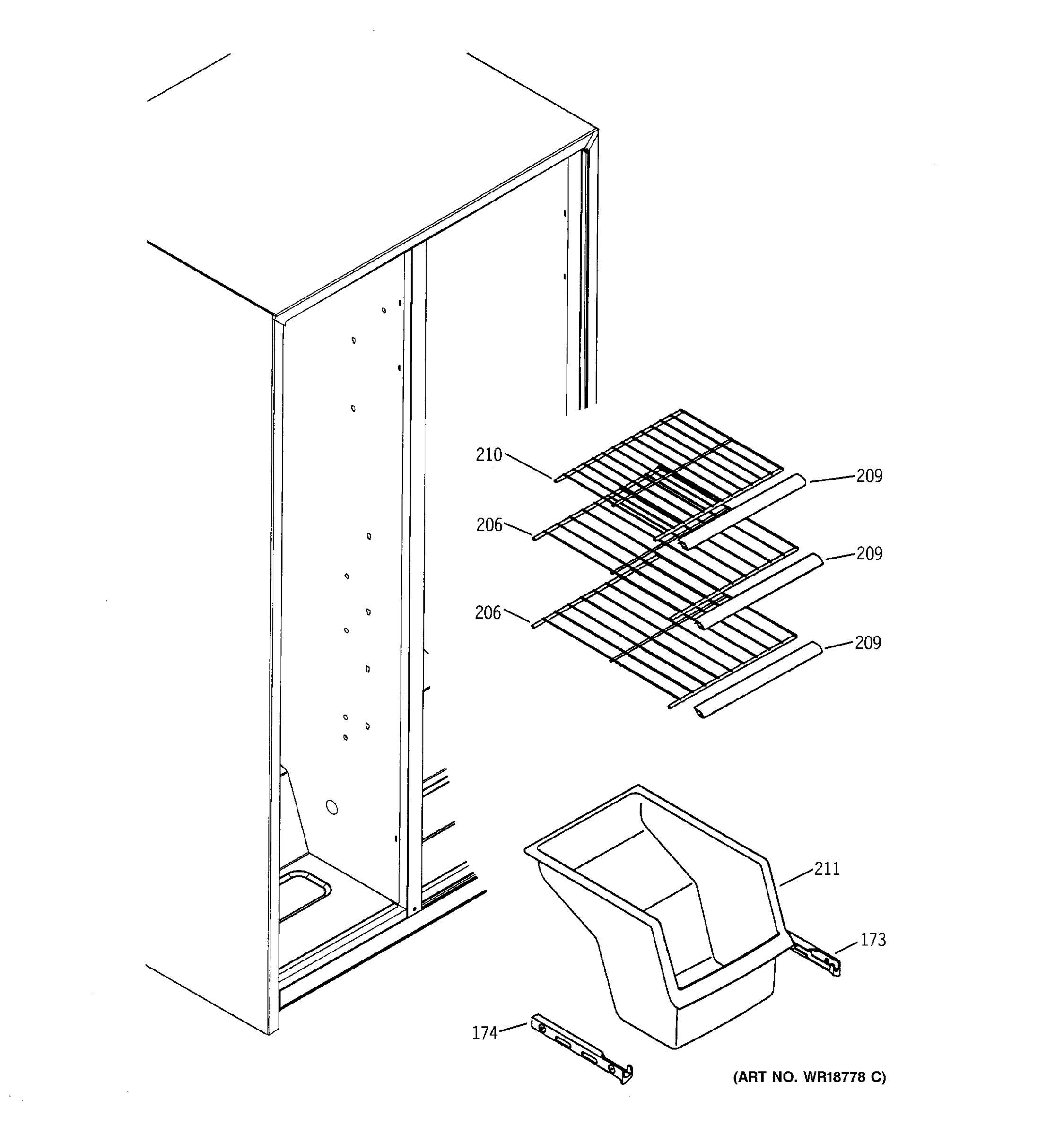 210
209
206
209
206
209
211
173
174
(ART NO. WR18778 C)