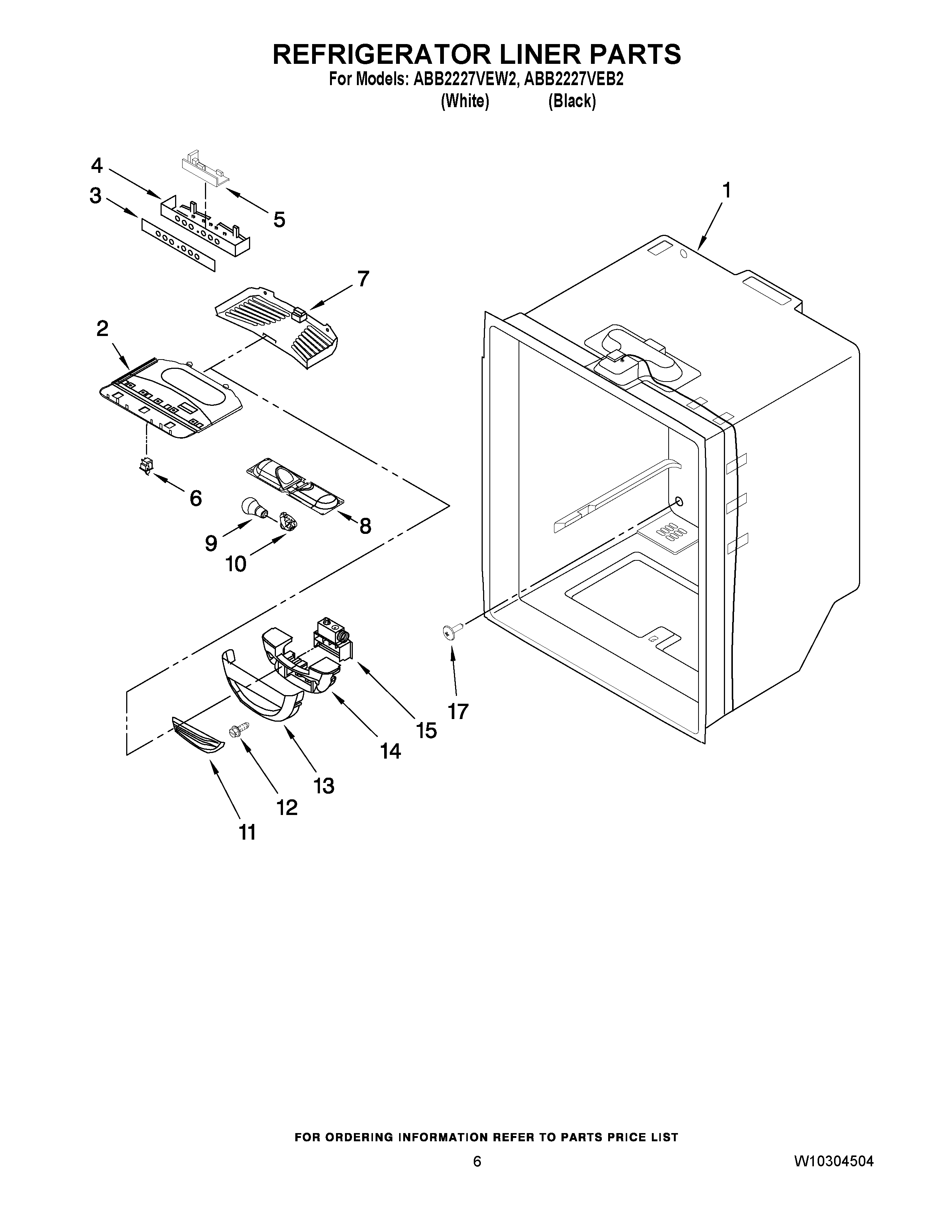 REFRIGERATOR LINER PARTS
For Models: ABB2227VEW2, ABB2227VEB2
(White) (Black)

4
3
5
1
7
2
6
8
9
10
17
15
14
13
12
11

FOR ORDERING INFORMATION REFER TO PARTS PRICE LIST
6
W10304504