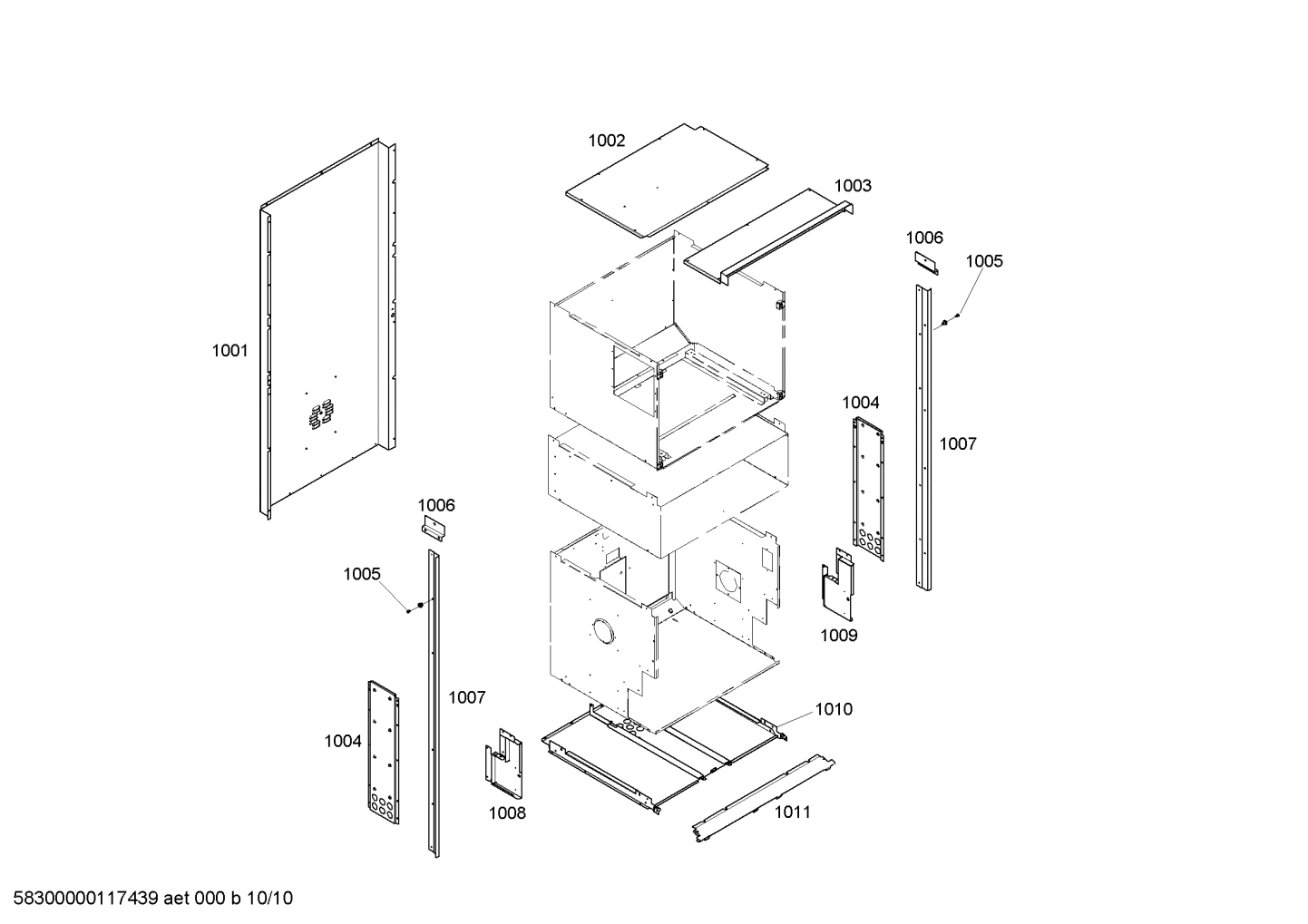 1002

1003

1006

1005

1001

1004

1007

1006

1005

1009

1007

1010

1004

1008

1011

58300000117439 aet 000 b 10/10