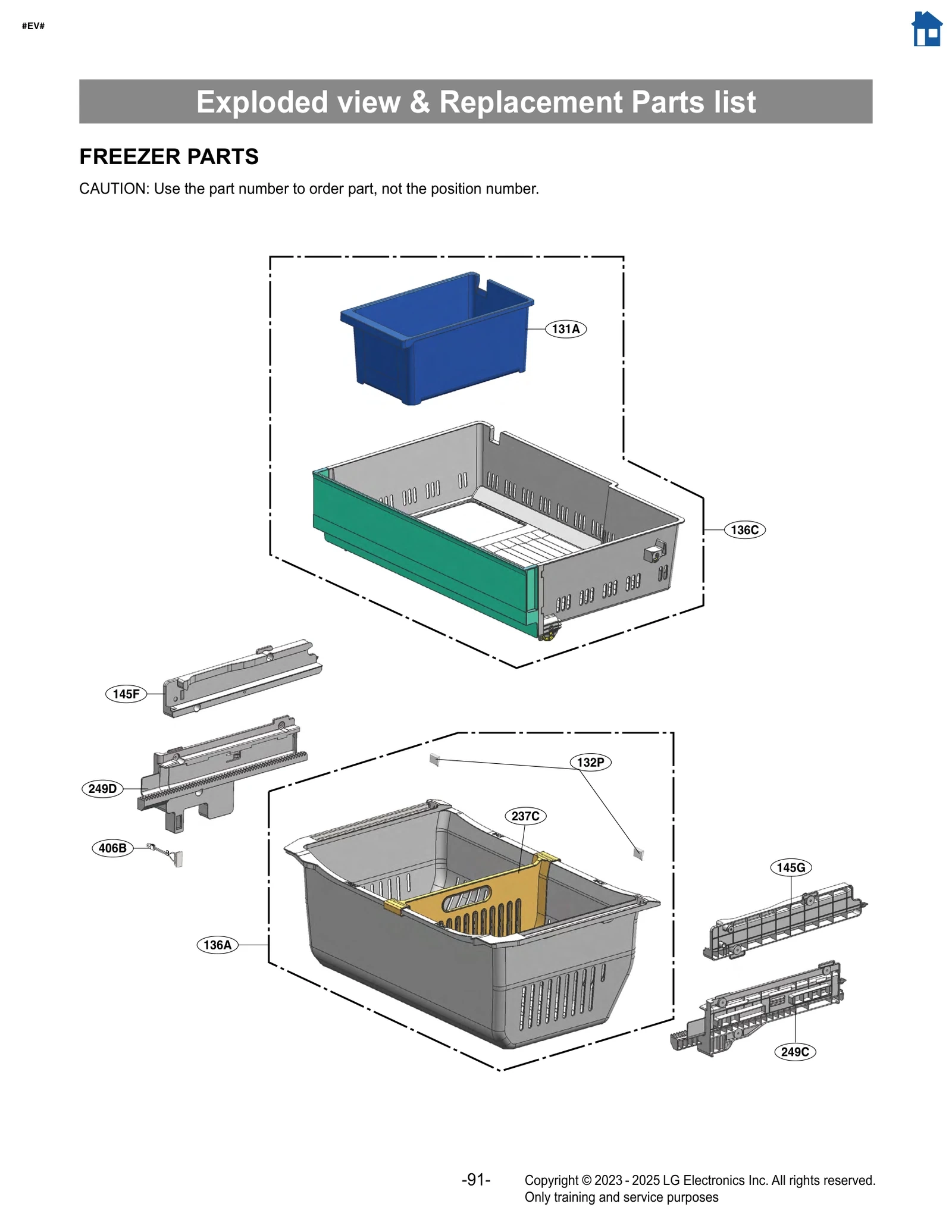 #EV#

Exploded view & Replacement Parts list

FREEZER PARTS

CAUTION: Use the part number to order part, not the position number.

131A

136C

145F

249D

406B

132P

237C

136A

145G

249C

-91-

Copyright © 2023 - 2025 LG Electronics Inc. All rights reserved.
Only training and service purposes