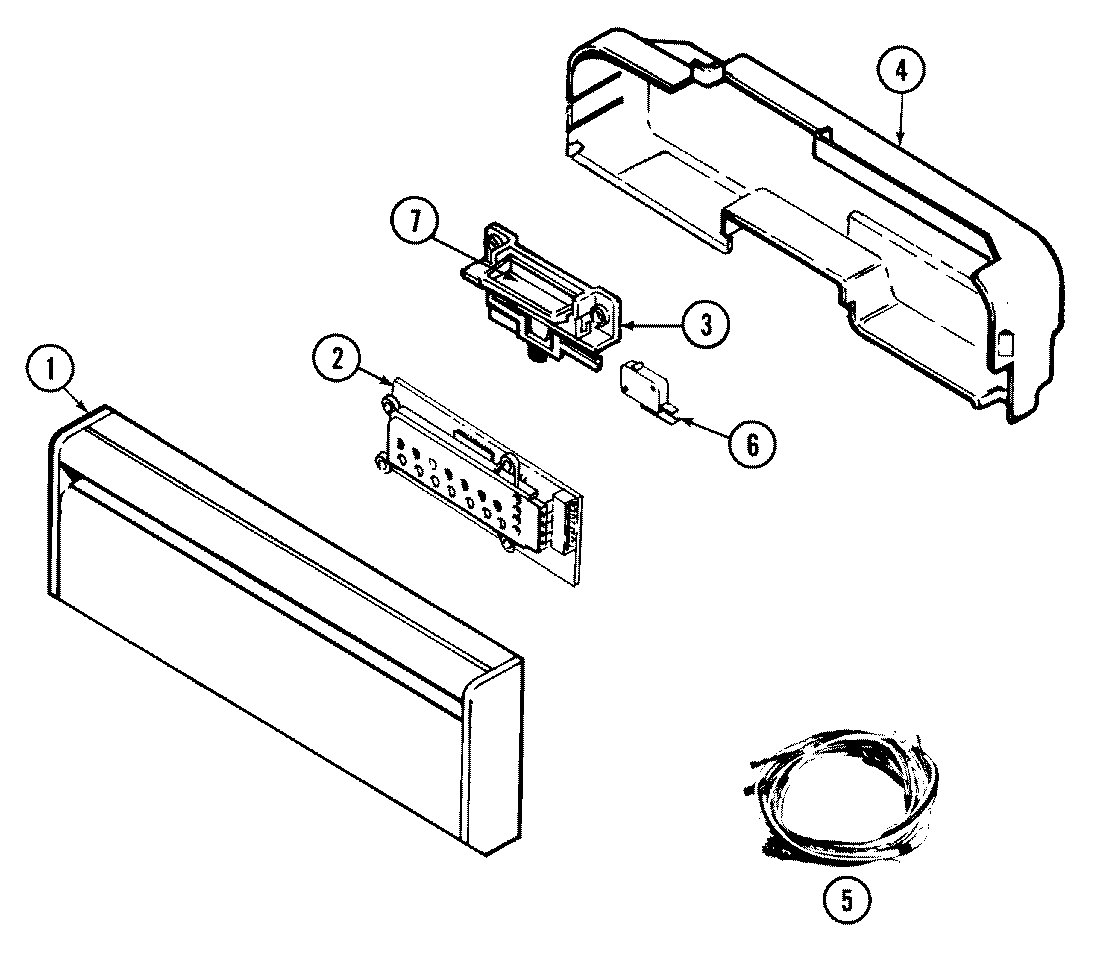 4
7
3
2
1
6
5